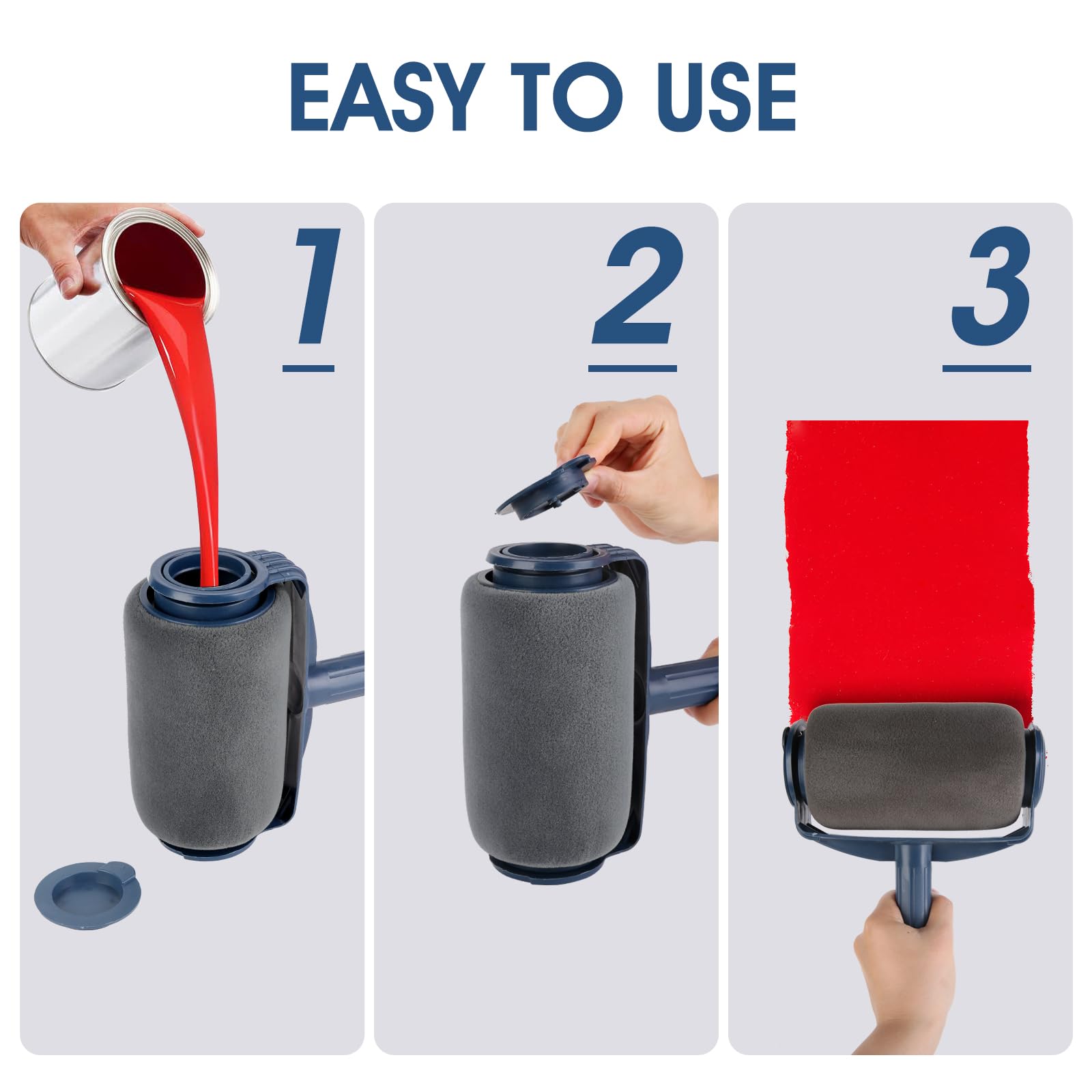 EASY TO USE

1

2

3