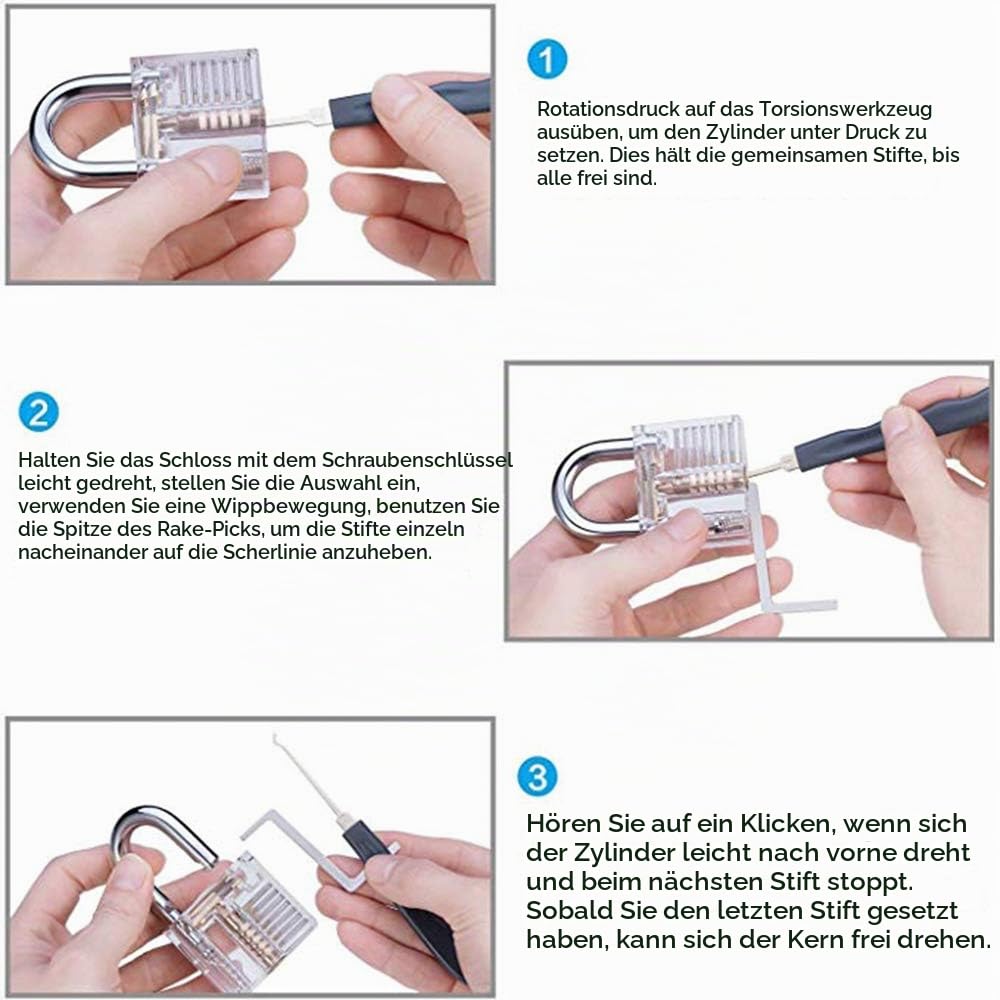 1

Rotationsdruck auf das Torsionswerkzeug ausüben, um den Zylinder unter Druck zu setzen. Dies hält die gemeinsamen Stifte, bis alle frei sind.

2

Halten Sie das Schloss mit dem Schraubenschlüssel leicht gedreht, stellen Sie die Auswahl ein, verwenden Sie eine Wippbewegung, benutzen Sie die Spitze des Rake-Picks, um die Stifte einzeln nacheinander auf die Scherlinie anzuheben.

3

Hören Sie auf ein Klicken, wenn sich der Zylinder leicht nach vorne dreht und beim nächsten Stift stoppt. Sobald Sie den letzten Stift gesetzt haben, kann sich der Kern frei drehen.