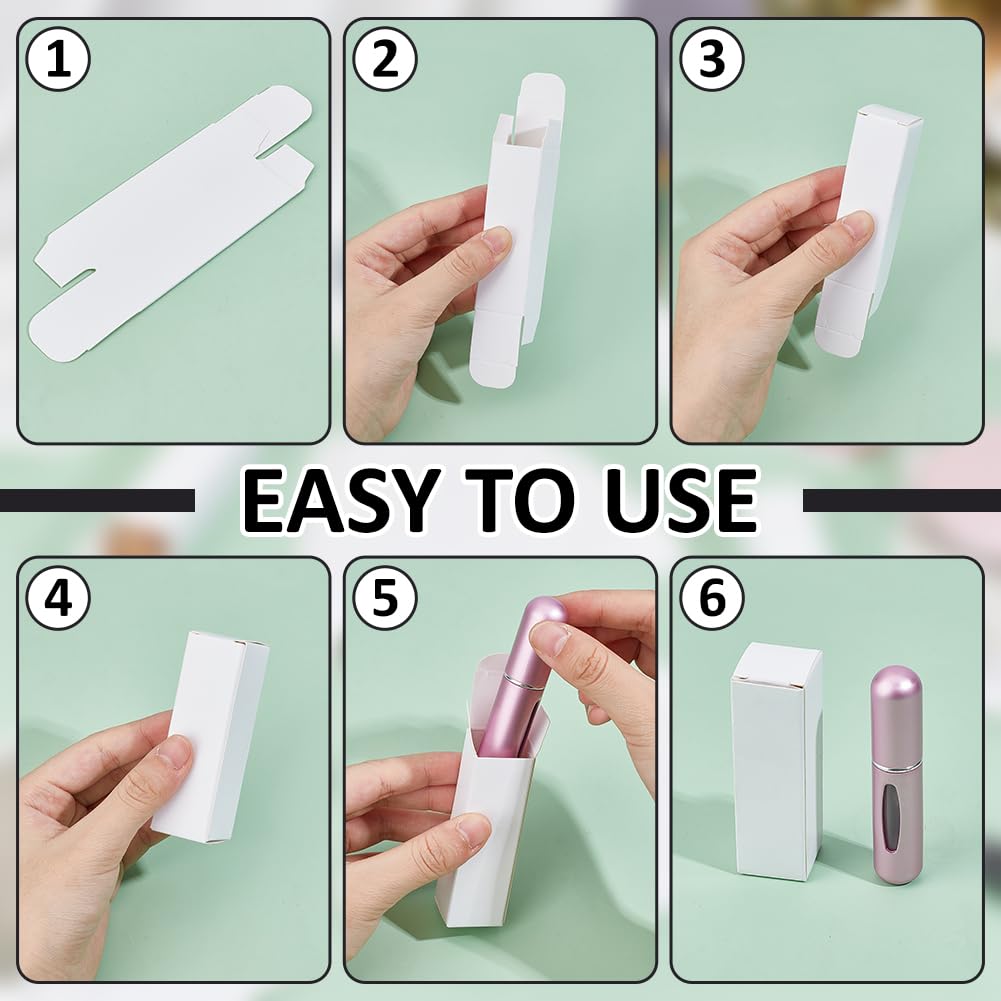 1

2

3

EASY TO USE

4

5

6