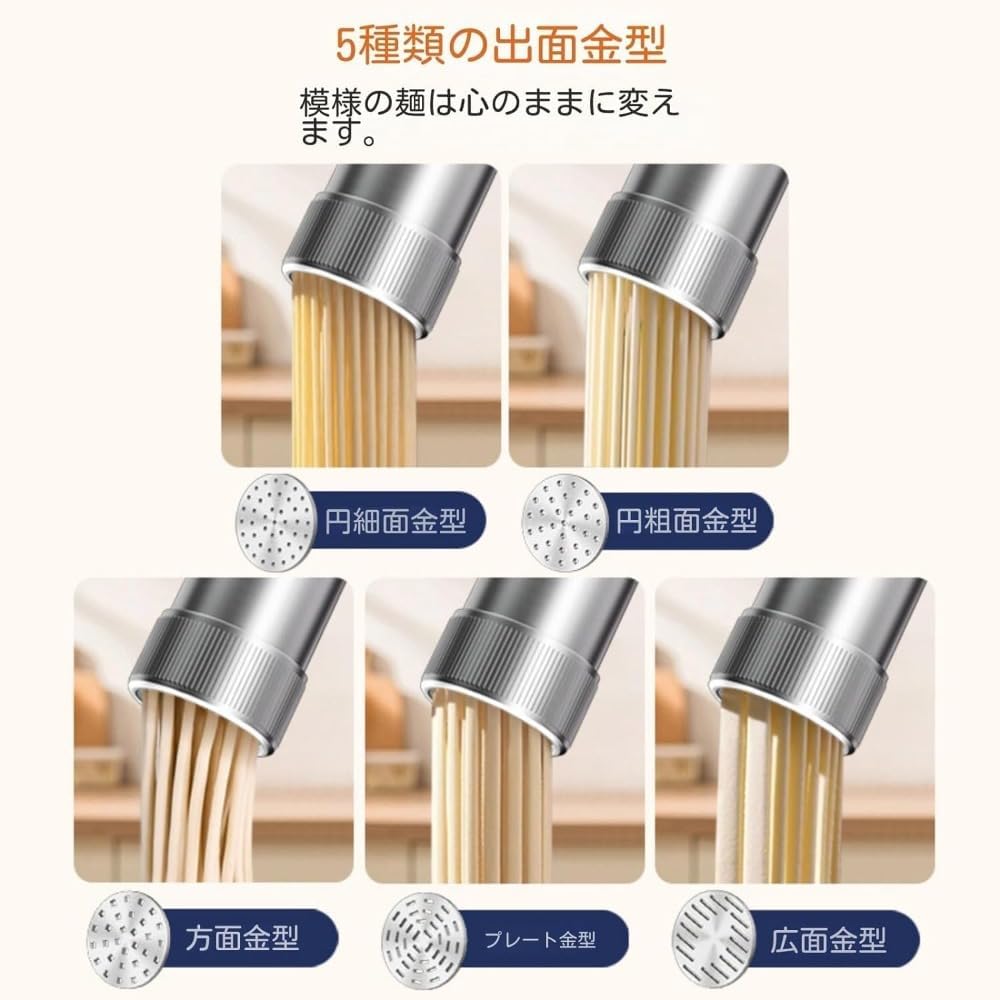 5種類の出面金型

模様の麺は心のままに変えます。

円細面金型

円粗面金型

方面金型

プレート金型

広面金型