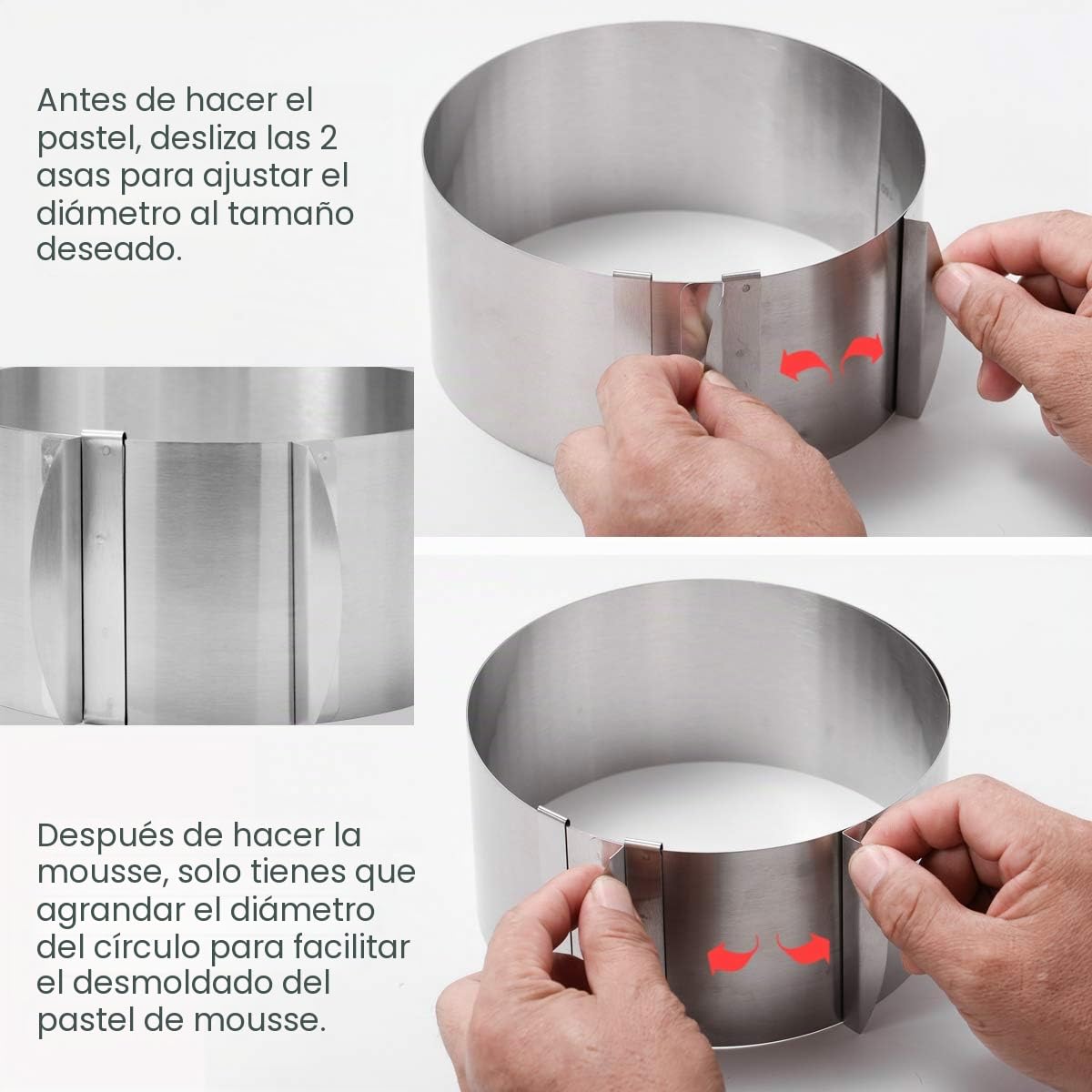 Antes de hacer el pastel, desliza las 2 asas para ajustar el diámetro al tamaño deseado.

Después de hacer la mousse, solo tienes que agrandar el diámetro del círculo para facilitar el desmoldado del pastel de mousse.