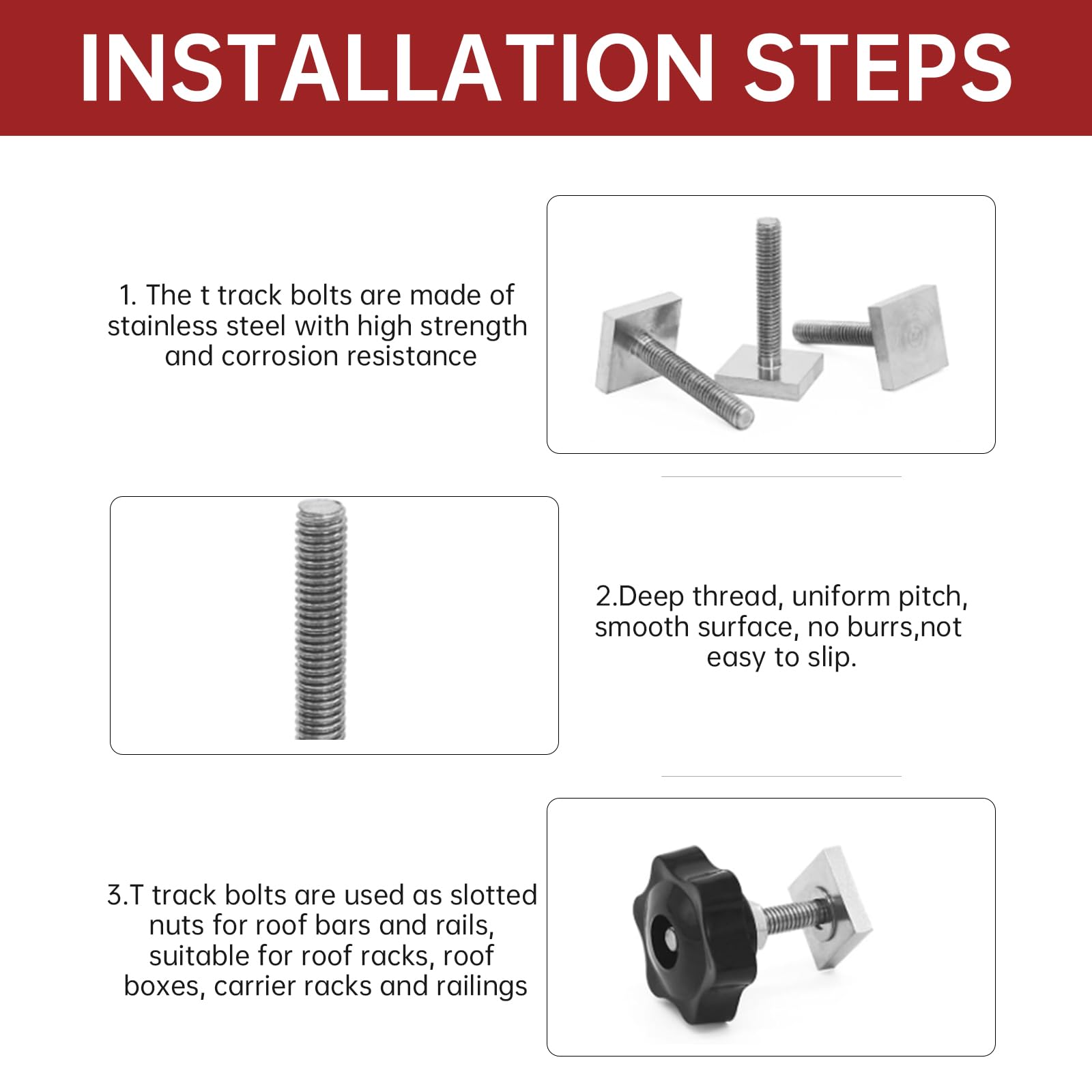 INSTALLATION STEPS

1. The t track bolts are made of stainless steel with high strength and corrosion resistance

2.Deep thread, uniform pitch, smooth surface, no burrs,not easy to slip.

3.T track bolts are used as slotted nuts for roof bars and rails, suitable for roof racks, roof boxes, carrier racks and railings