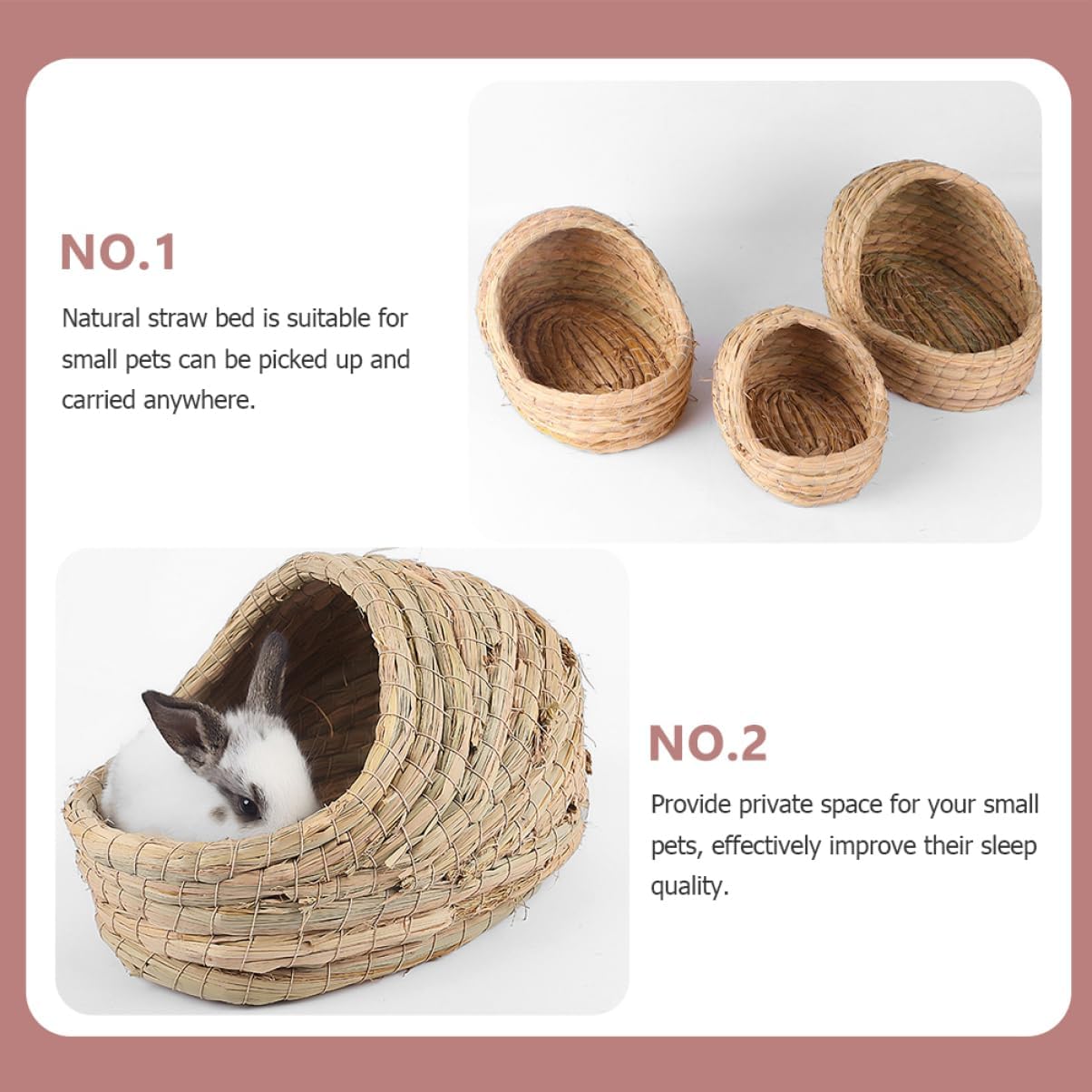 NO.1

Natural straw bed is suitable for small pets can be picked up and carried anywhere.

NO.2

Provide private space for your small pets, effectively improve their sleep quality.