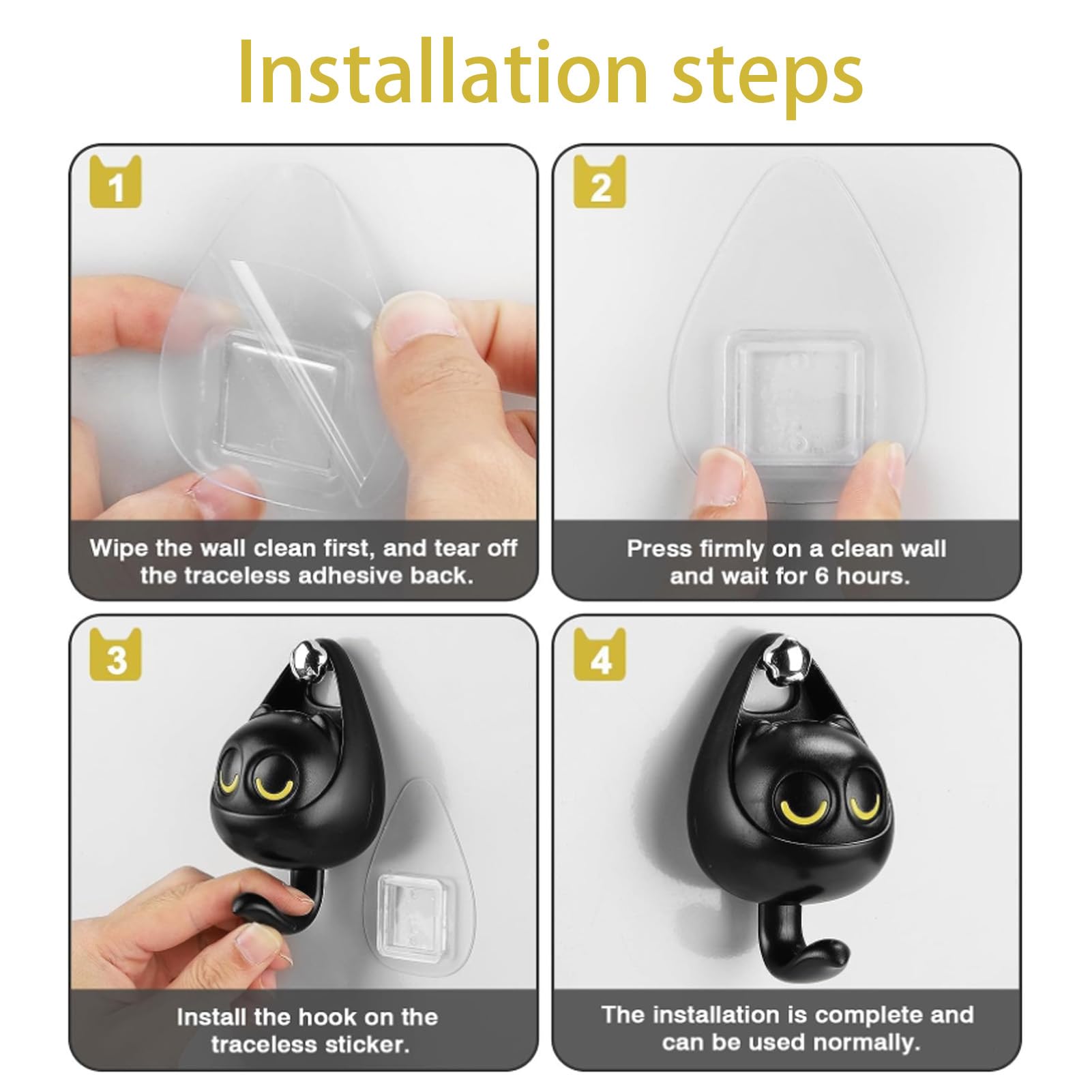 Installation steps

1

Wipe the wall clean first, and tear off the traceless adhesive back.

2

Press firmly on a clean wall and wait for 6 hours.

3

Install the hook on the traceless sticker.

4

The installation is complete and can be used normally.