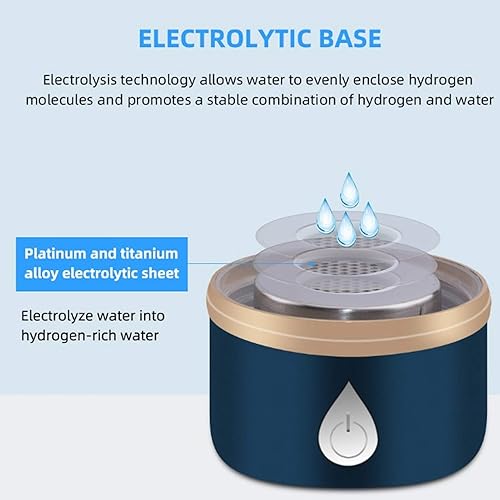 ELECTROLYTIC BASE

Electrolysis technology allows water to evenly enclose hydrogen molecules and promotes a stable combination of hydrogen and water

Platinum and titanium alloy electrolytic sheet

Electrolyze water into hydrogen-rich water