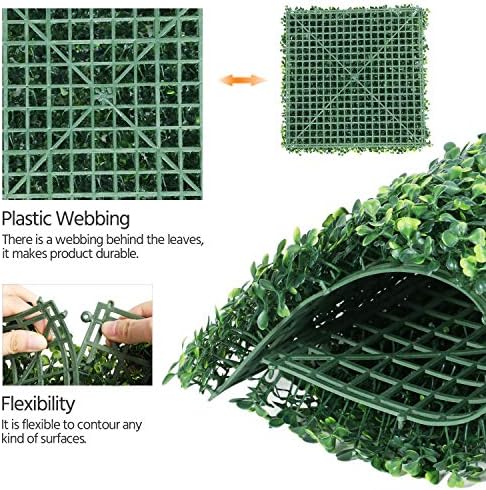 Plastic Webbing
There is a webbing behind the leaves, it makes product durable.

Flexibility
It is flexible to contour any kind of surfaces.