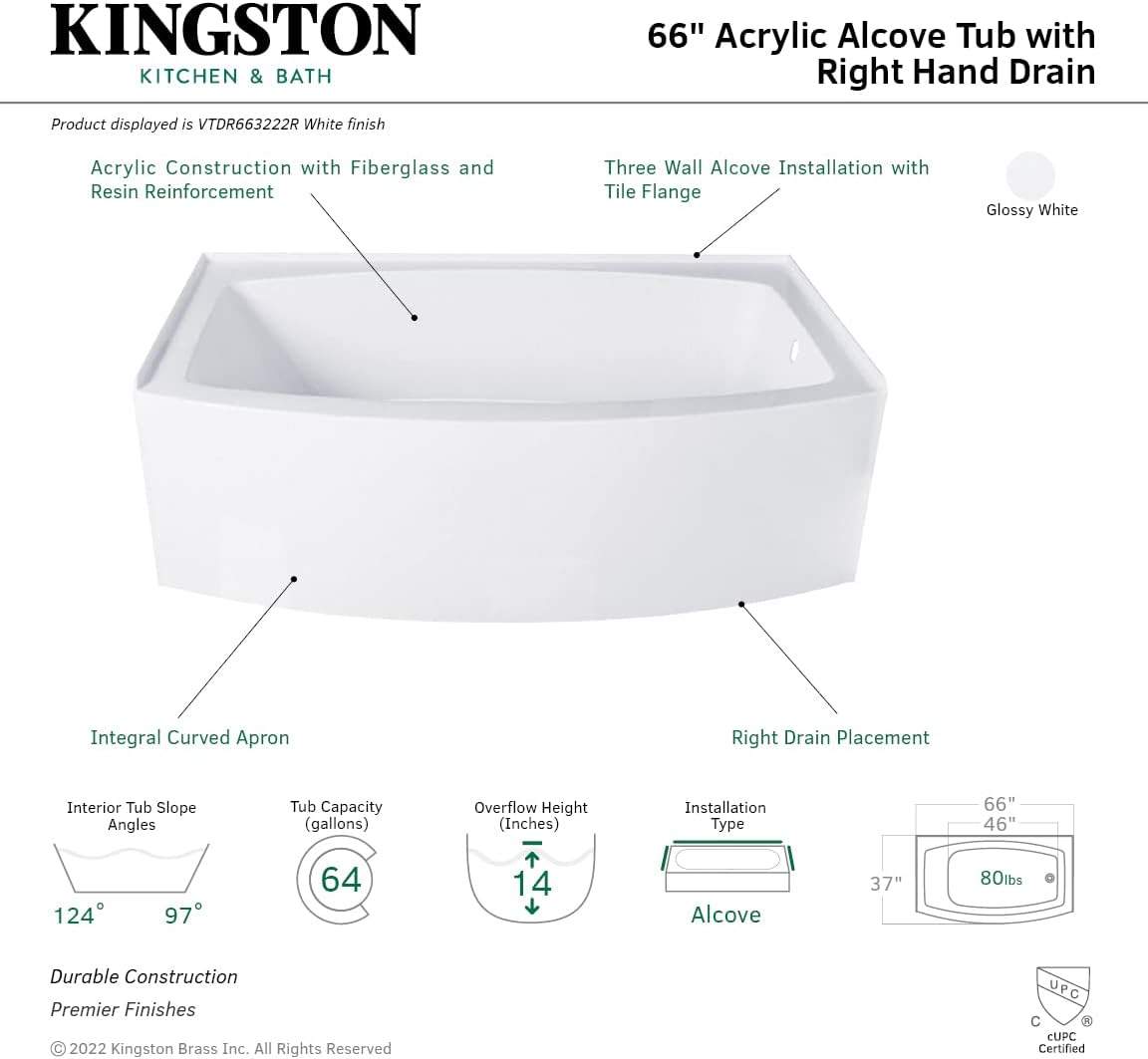 KINGSTON
KITCHEN & BATH

66" Acrylic Alcove Tub with Right Hand Drain

Product displayed is VTDR663222R White finish

Acrylic Construction with Fiberglass and Resin Reinforcement

Three Wall Alcove Installation with Tile Flange

Glossy White

Integral Curved Apron

Right Drain Placement

Interior Tub Slope Angles
124° 97°

Tub Capacity (gallons)
64

Overflow Height (Inches)
14

Installation Type
Alcove

66"
46"
37"
80lbs

Durable Construction
Premier Finishes

© 2022 Kingston Brass Inc. All Rights Reserved

UPC
C ®
cUPC Certified