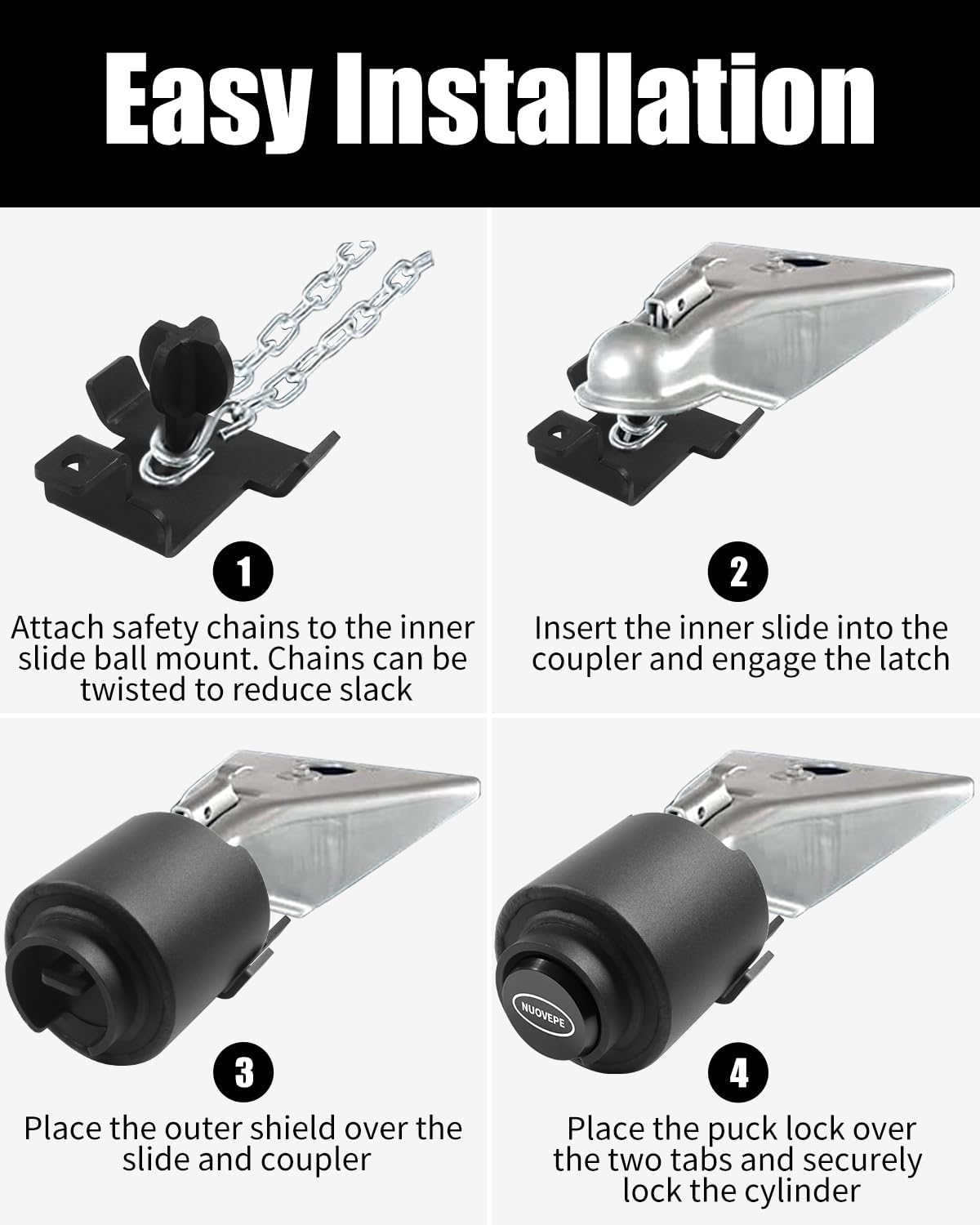 Easy Installation

1
Attach safety chains to the inner slide ball mount. Chains can be twisted to reduce slack

2
Insert the inner slide into the coupler and engage the latch

3
Place the outer shield over the slide and coupler

NUOVEPE

4
Place the puck lock over the two tabs and securely lock the cylinder