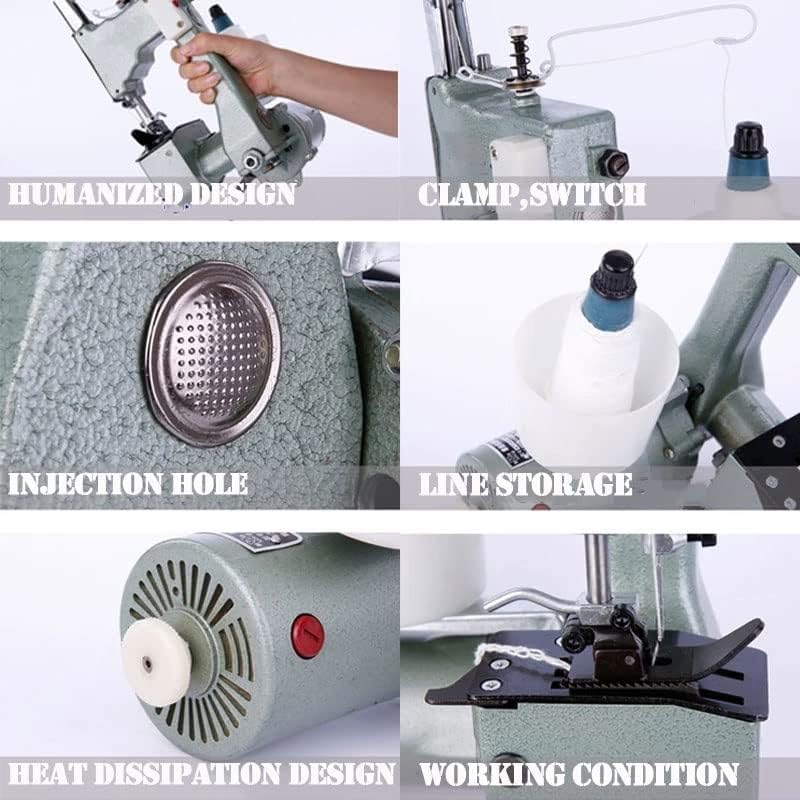 HUMANIZED DESIGN

CLAMP,SWITCH

INJECTION HOLE

LINE STORAGE

HEAT DISSIPATION DESIGN

WORKING CONDITION