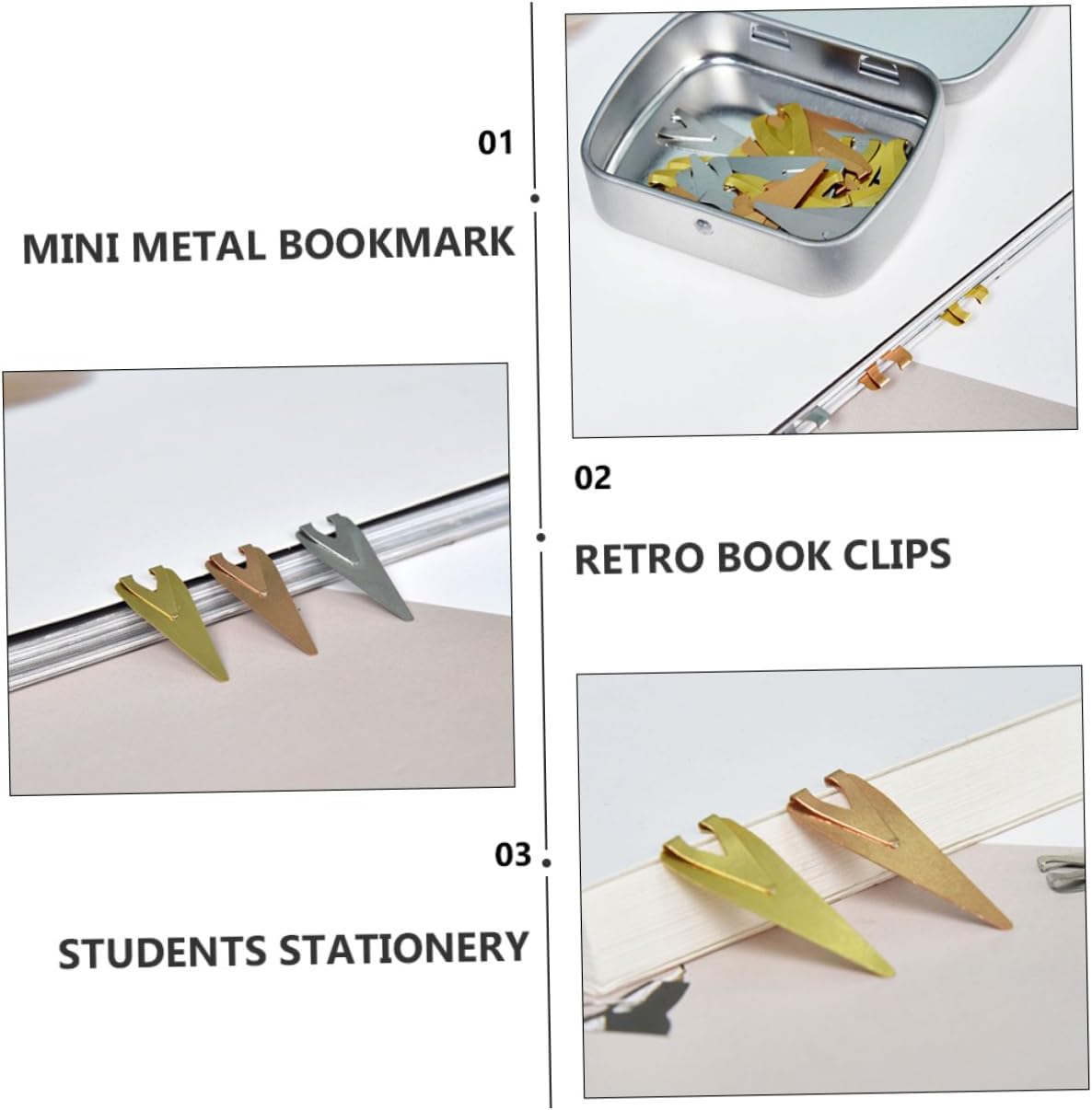 01

MINI METAL BOOKMARK

02

RETRO BOOK CLIPS

03

STUDENTS STATIONERY