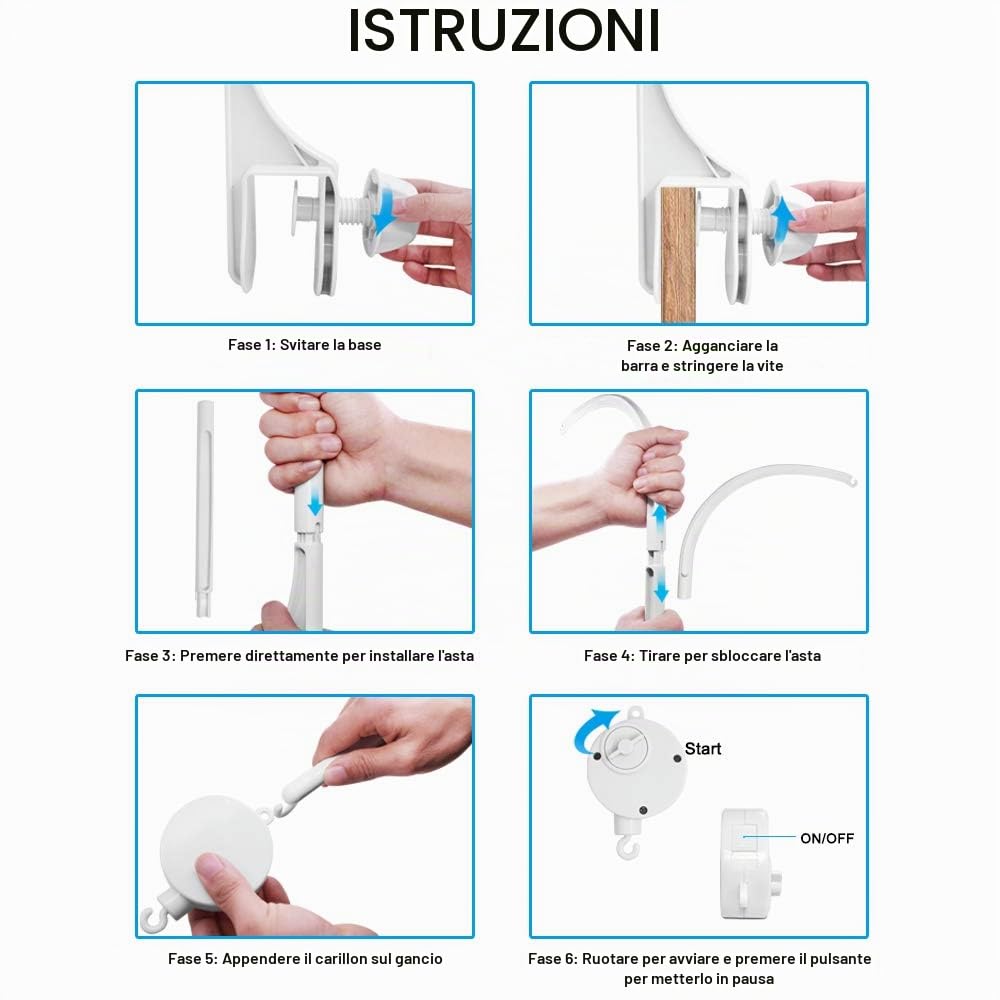 ISTRUZIONI

Fase 1: Svitare la base

Fase 2: Agganciare la barra e stringere la vite

Fase 3: Premere direttamente per installare l'asta

Fase 4: Tirare per sbloccare l'asta

Fase 5: Appendere il carillon sul gancio

Start

ON/OFF

Fase 6: Ruotare per avviare e premere il pulsante per metterlo in pausa