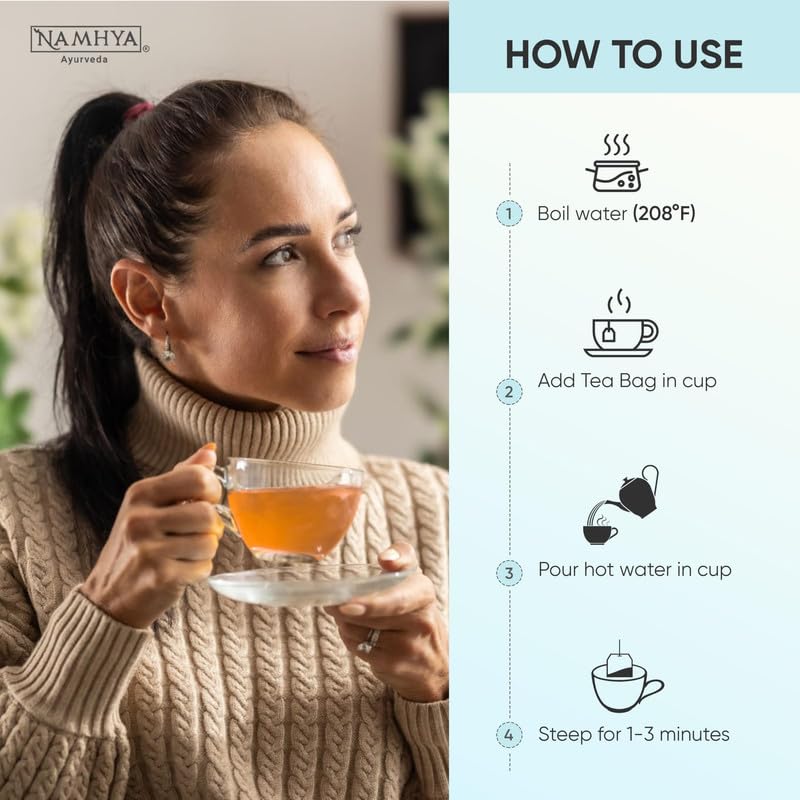 NAMHYA®
Ayurveda

HOW TO USE

1 Boil water (208°F)

2 Add Tea Bag in cup

3 Pour hot water in cup

4 Steep for 1-3 minutes