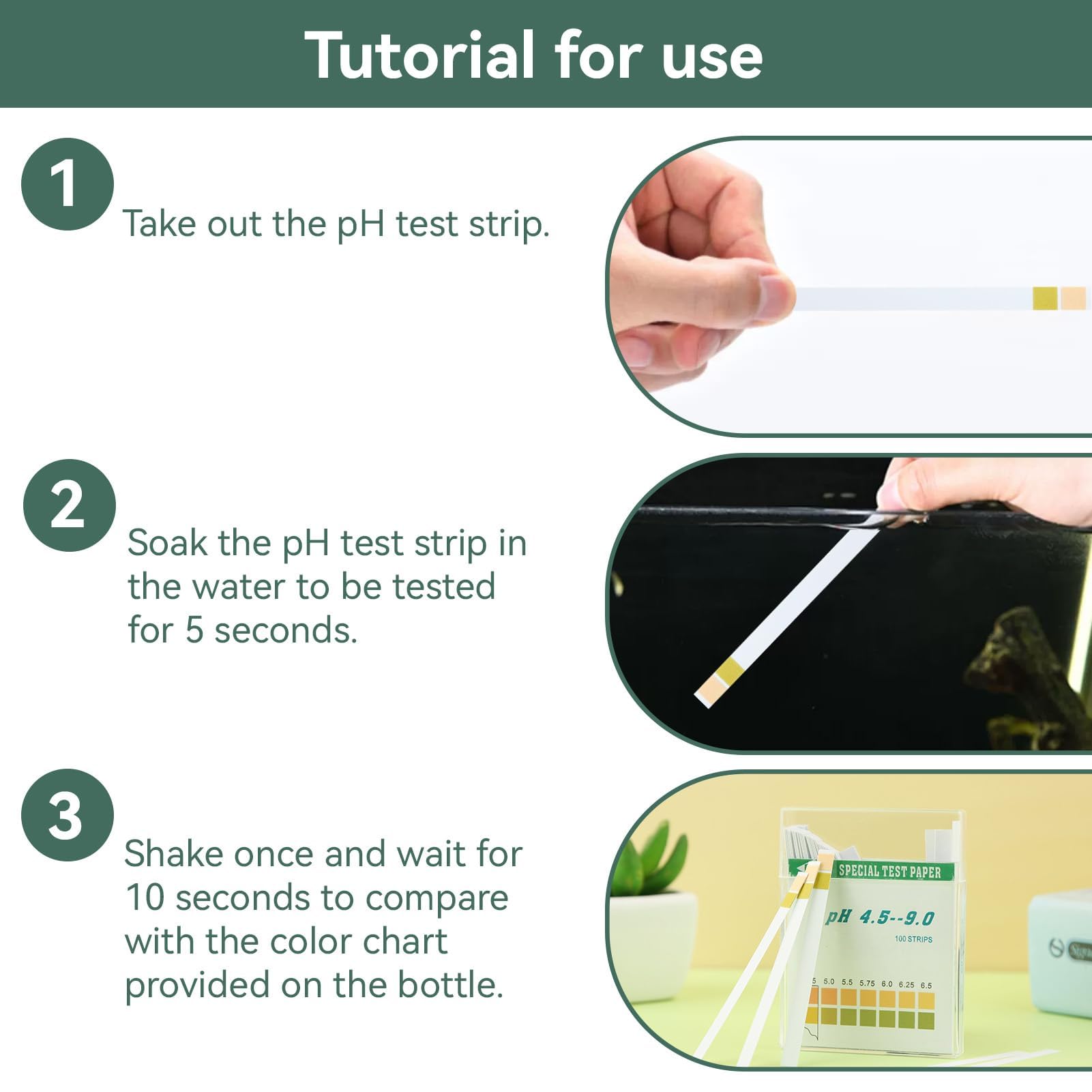 Tutorial for use

1

Take out the pH test strip.

2

Soak the pH test strip in the water to be tested for 5 seconds.

3

Shake once and wait for 10 seconds to compare with the color chart provided on the bottle.

SPECIAL TEST PAPER

pH 4.5--9.0

100 STRIPS

5 5.0 5.5 5.75 6.0 6.25 6.5