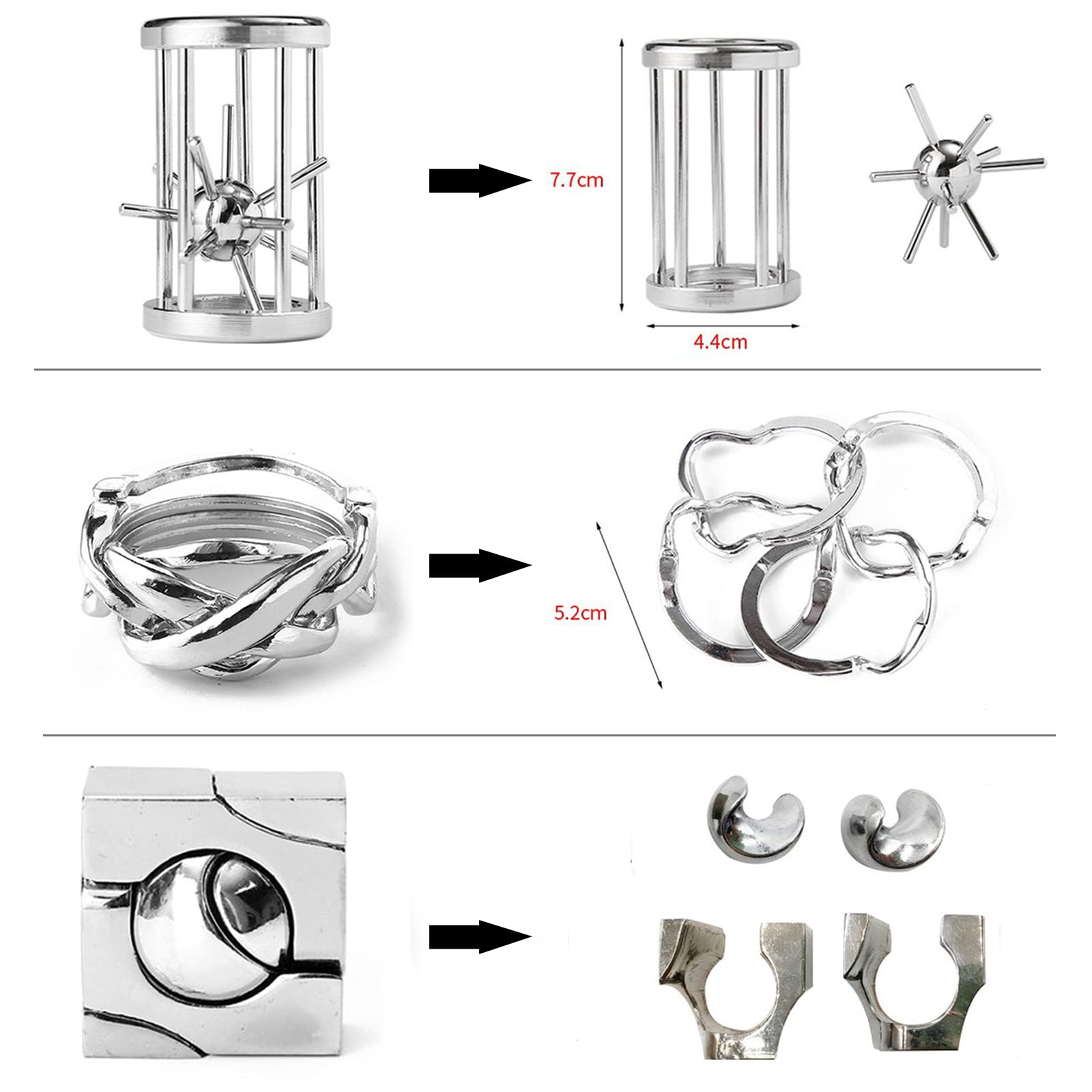 7.7cm

4.4cm

5.2cm