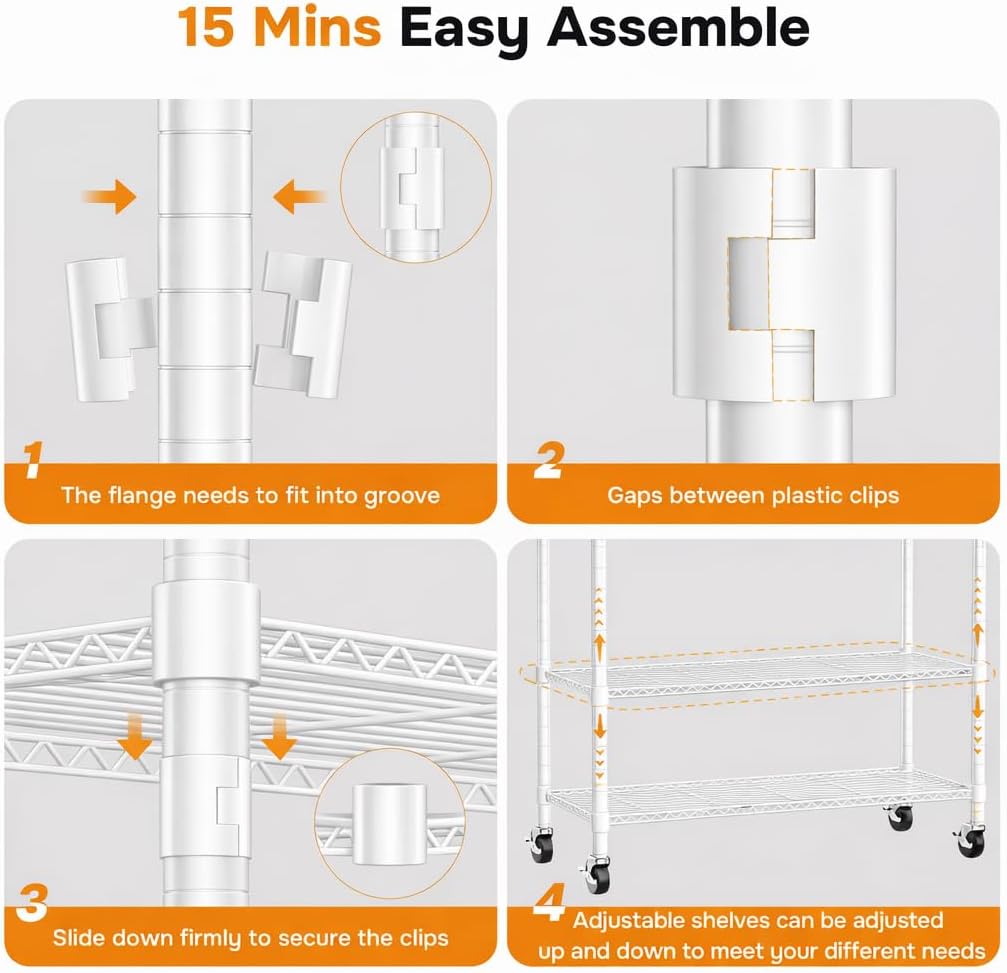 15 Mins Easy Assemble

1
The flange needs to fit into groove

2
Gaps between plastic clips

3
Slide down firmly to secure the clips

4
Adjustable shelves can be adjusted up and down to meet your different needs