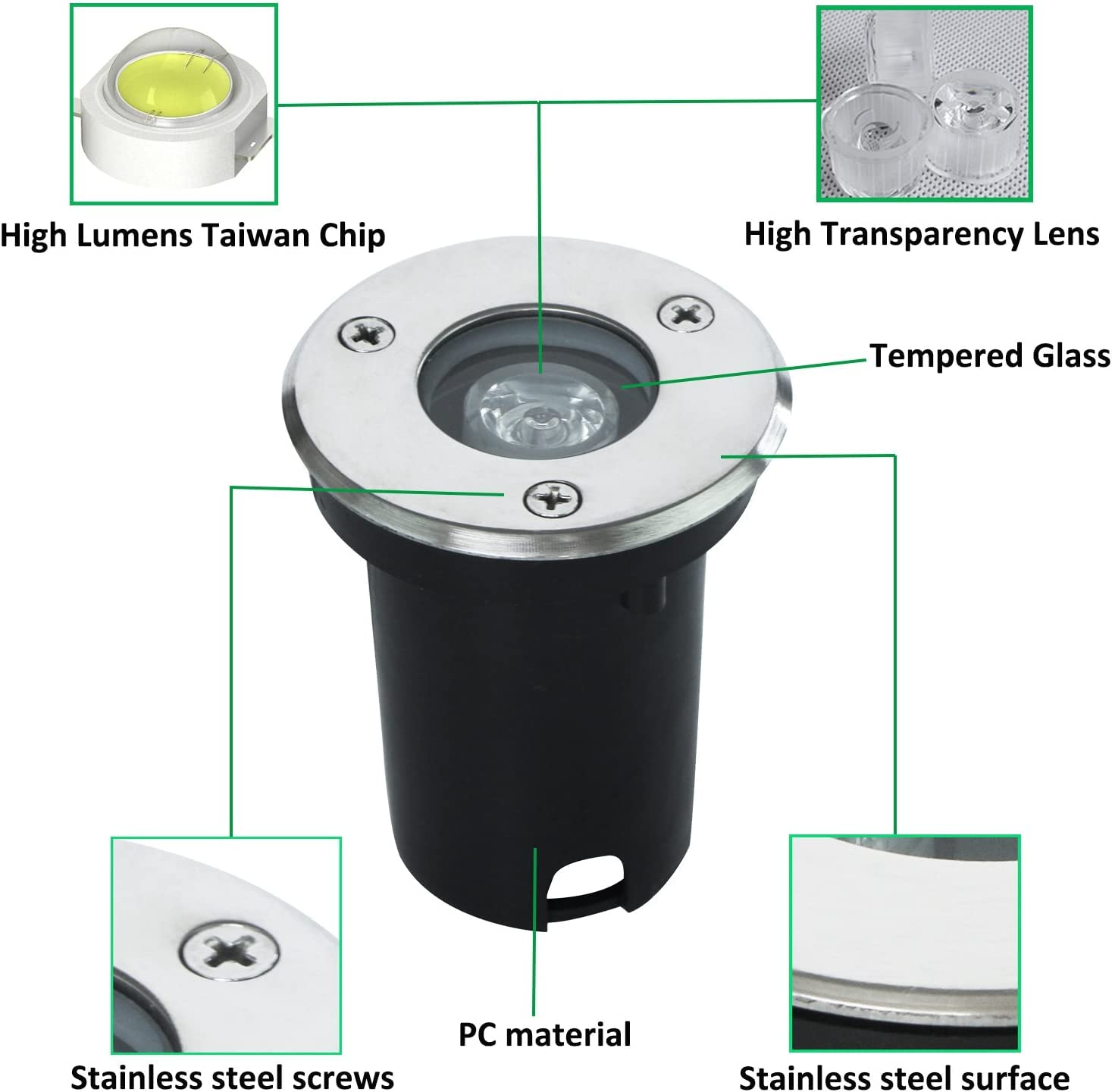 High Lumens Taiwan Chip

High Transparency Lens

Tempered Glass

PC material

Stainless steel screws

Stainless steel surface