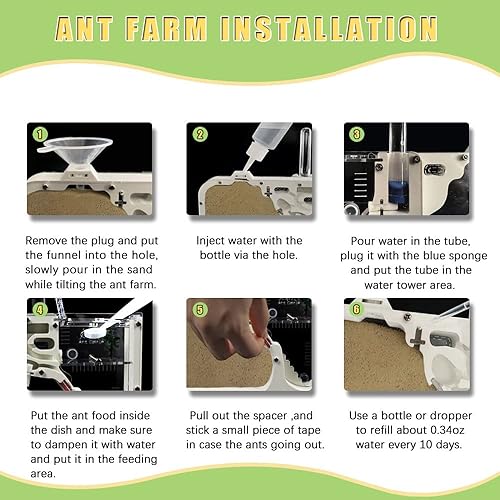 ANT FARM INSTALLATION

1

Remove the plug and put the funnel into the hole, slowly pour in the sand while tilting the ant farm.

2

Inject water with the bottle via the hole.

3

Pour water in the tube, plug it with the blue sponge and put the tube in the water tower area.

4

Put the ant food inside the dish and make sure to dampen it with water and put it in the feeding area.

5

Pull out the spacer ,and stick a small piece of tape in case the ants going out.

6

Use a bottle or dropper to refill about 0.34oz water every 10 days.