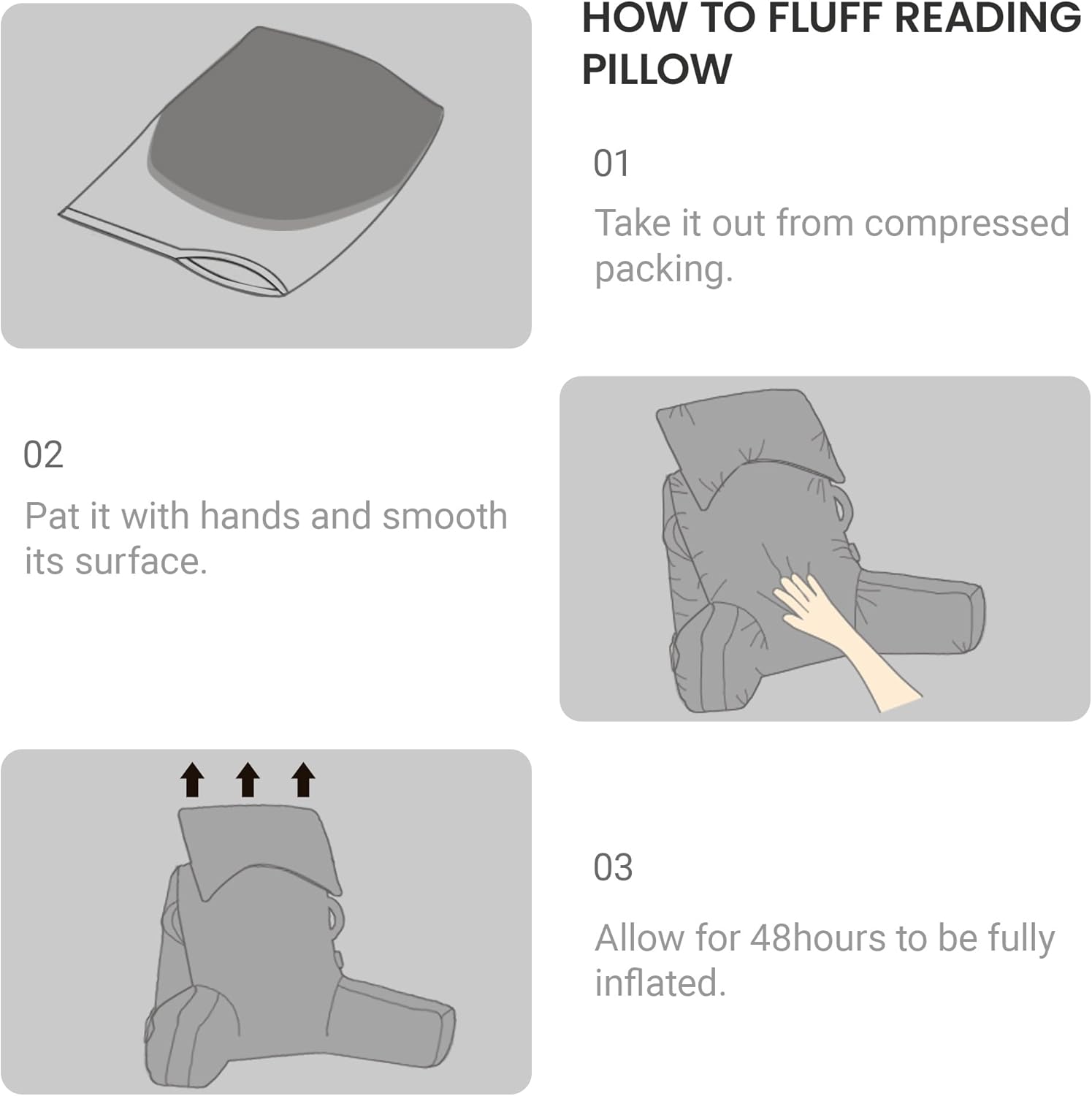 HOW TO FLUFF READING PILLOW

01

Take it out from compressed packing.

02

Pat it with hands and smooth its surface.

03

Allow for 48hours to be fully inflated.