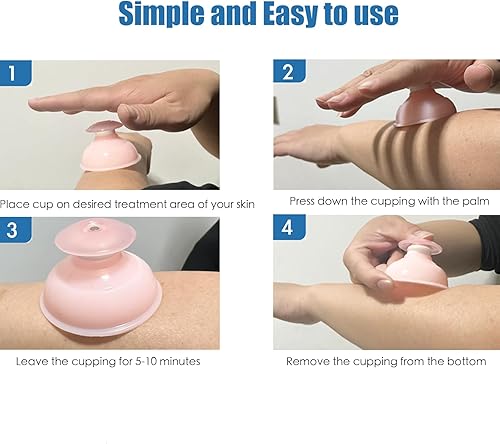 Simple and Easy to use

1

Place cup on desired treatment area of your skin

2

Press down the cupping with the palm

3

Leave the cupping for 5-10 minutes

4

Remove the cupping from the bottom