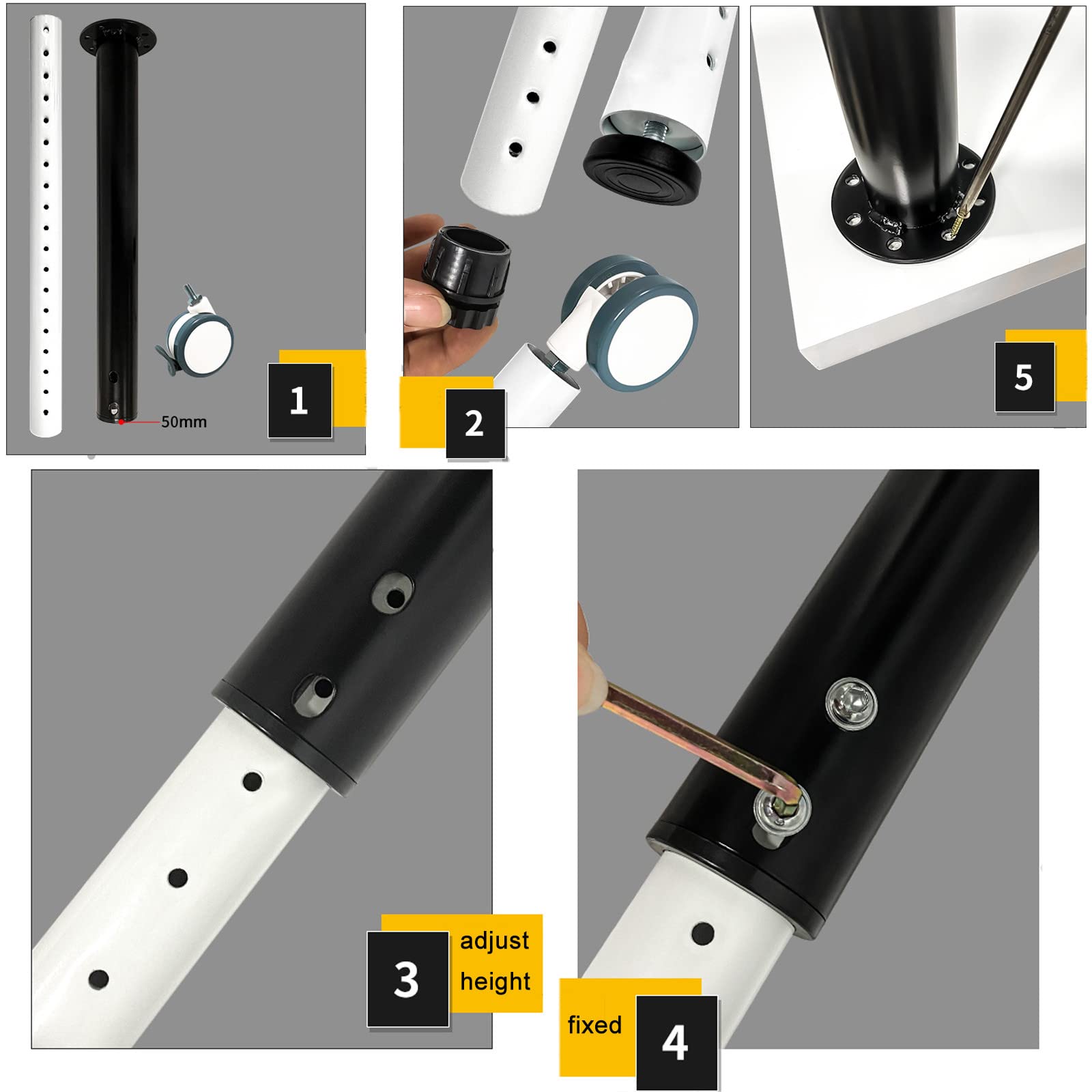 50mm

1

2

5

3 adjust height

fixed 4