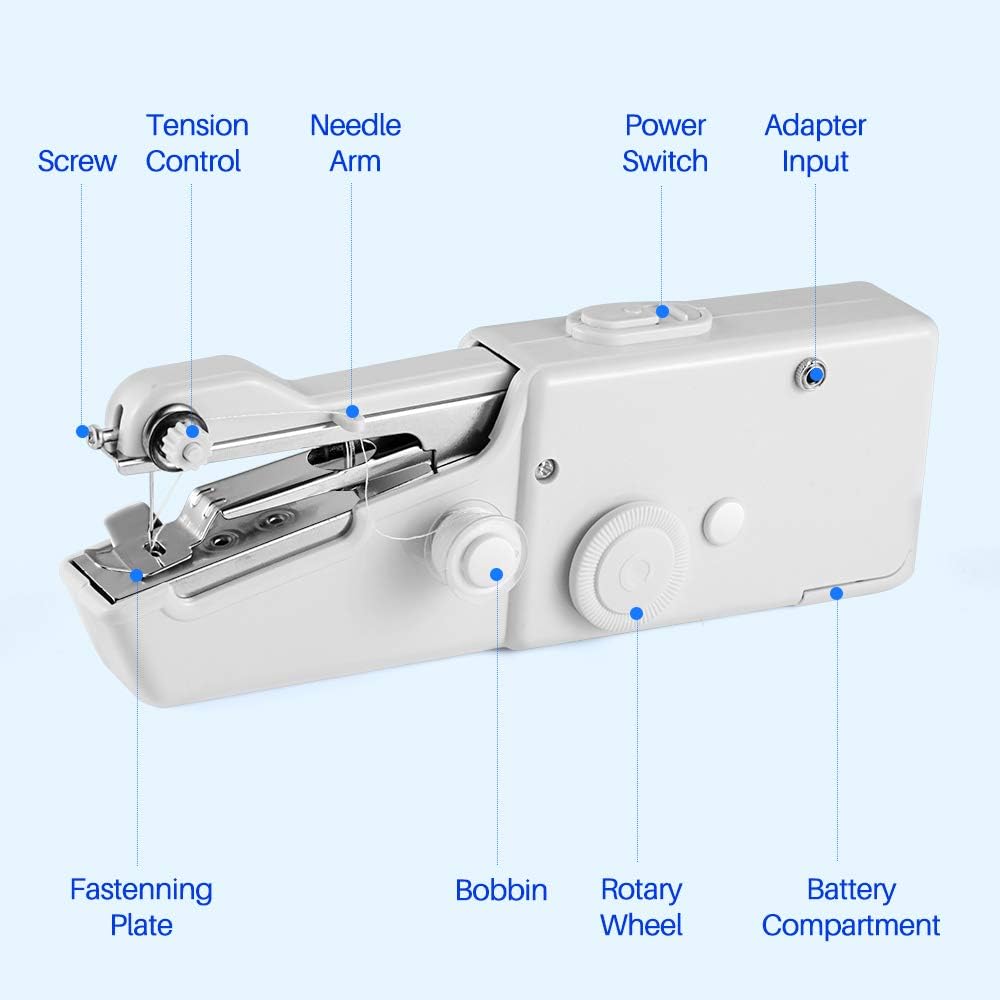 Screw

Tension Control

Needle Arm

Power Switch

Adapter Input

Fastenning Plate

Bobbin

Rotary Wheel

Battery Compartment