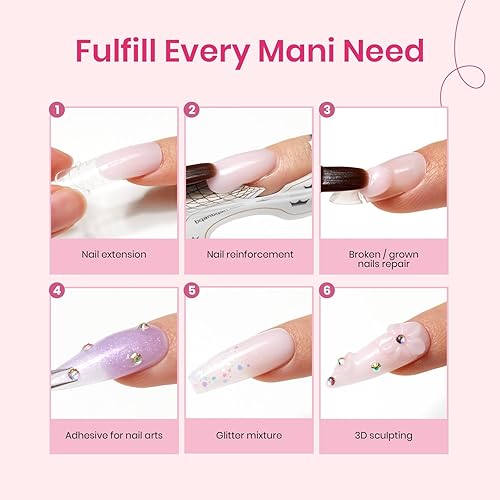 Fulfill Every Mani Need

1
Nail extension

2
Nail reinforcement

3
Broken / grown nails repair

4
Adhesive for nail arts

5
Glitter mixture

6
3D sculpting