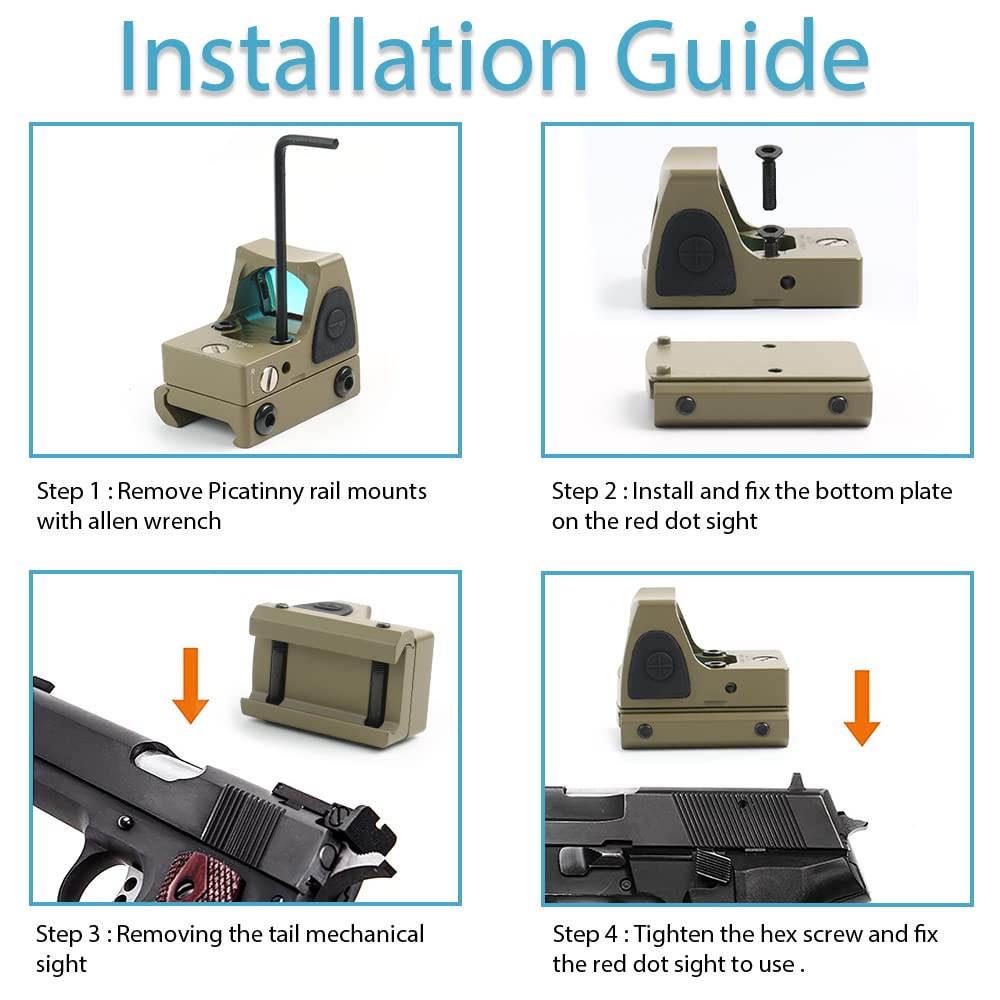 Installation Guide

Step 1 : Remove Picatinny rail mounts with allen wrench

Step 2 : Install and fix the bottom plate on the red dot sight

Step 3 : Removing the tail mechanical sight

Step 4 : Tighten the hex screw and fix the red dot sight to use .