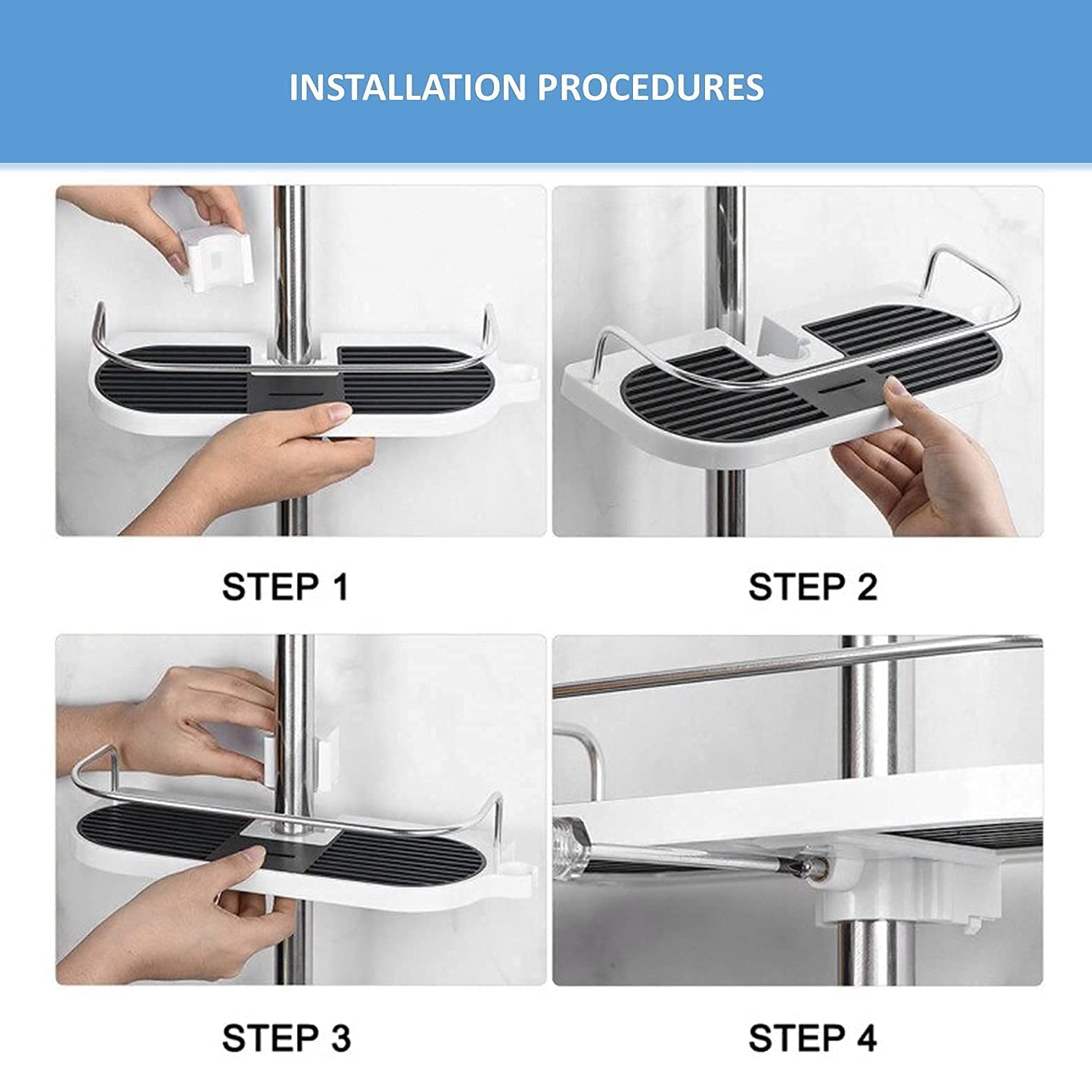 INSTALLATION PROCEDURES

STEP 1

STEP 2

STEP 3

STEP 4