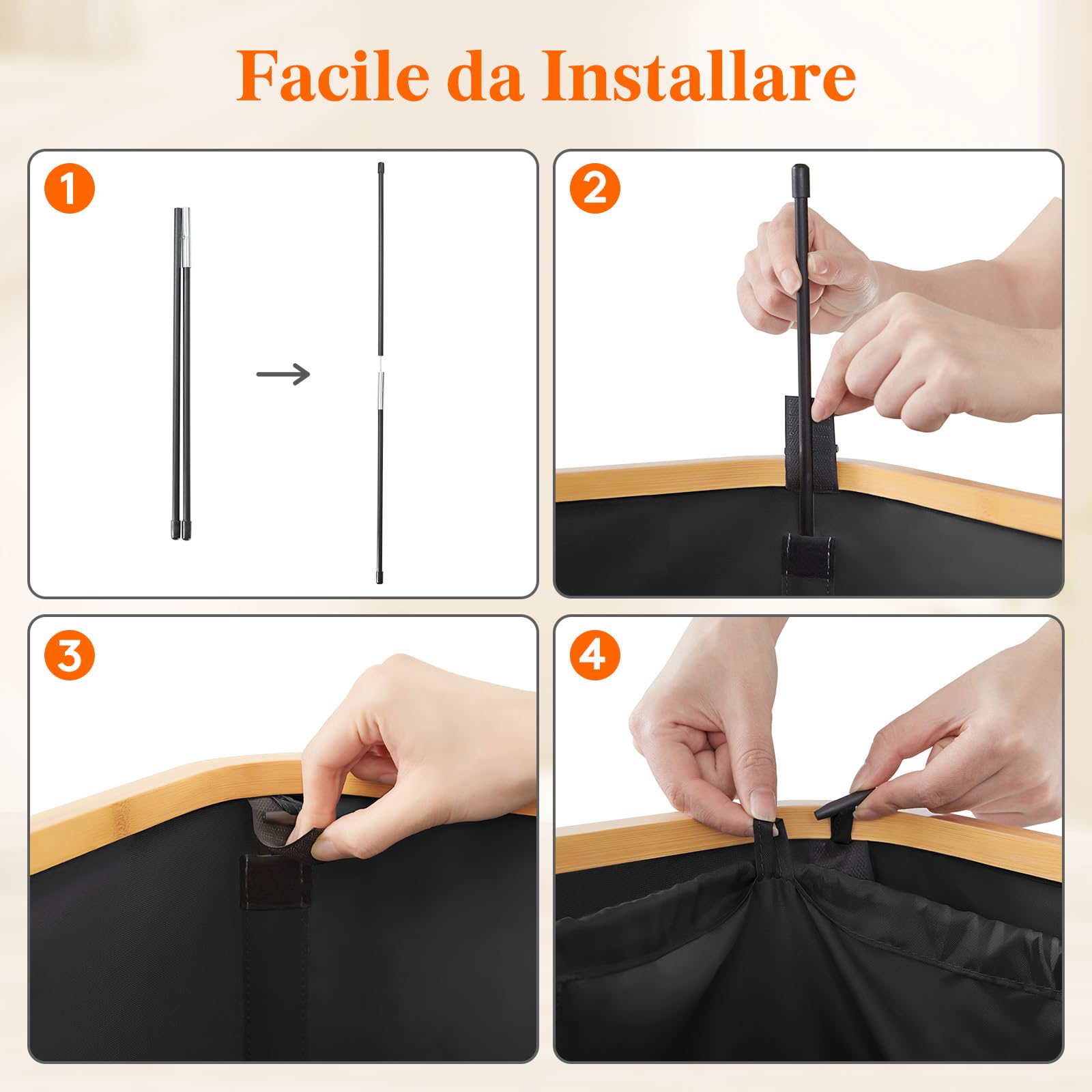 Facile da Installare

1

2

3

4