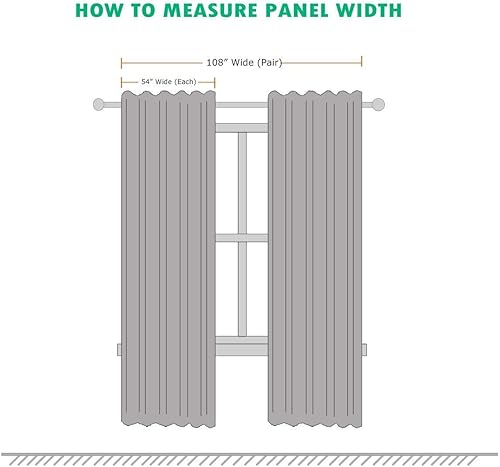 HOW TO MEASURE PANEL WIDTH

108″ Wide (Pair)

54″ Wide (Each)