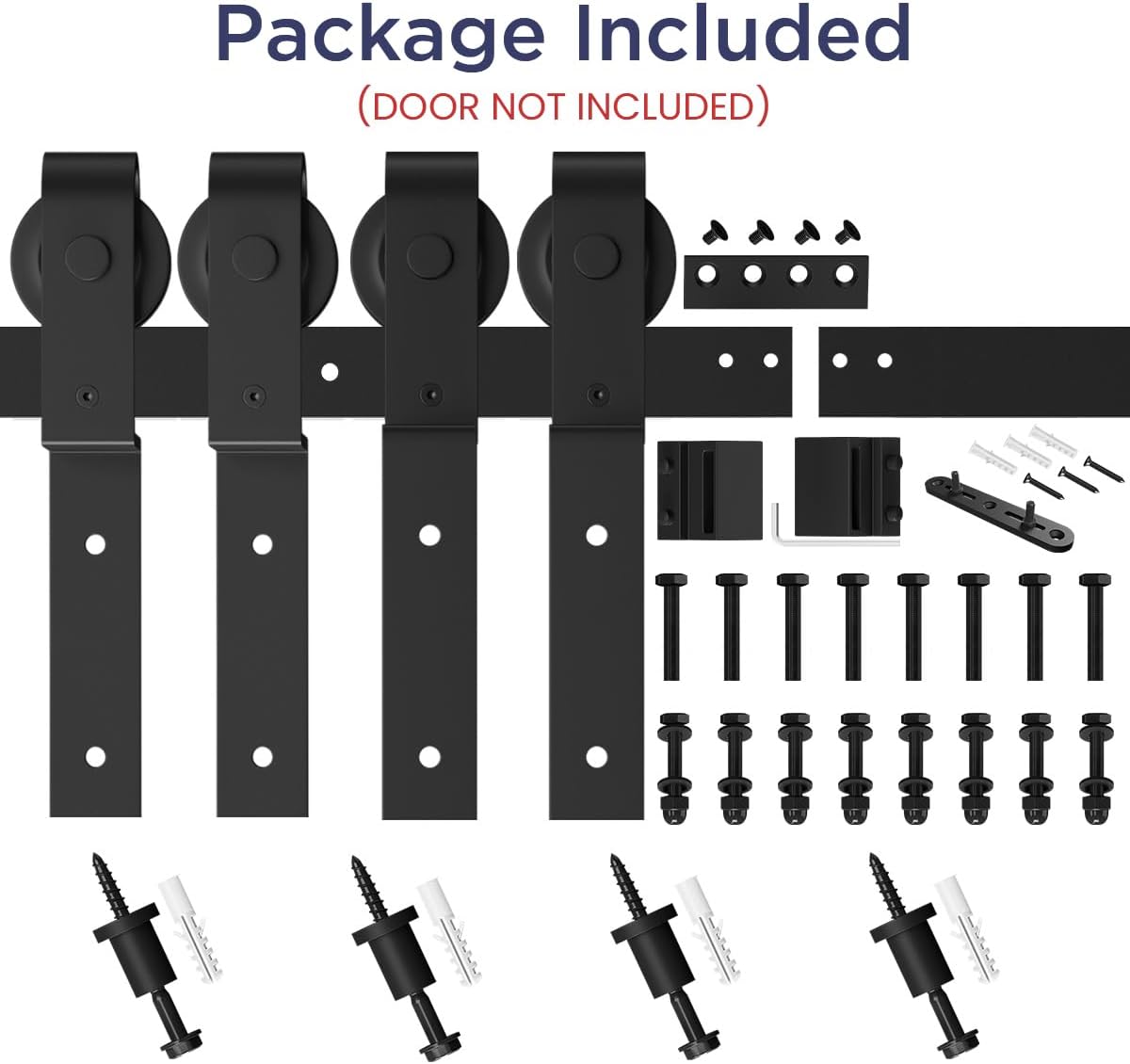 Package Included
(DOOR NOT INCLUDED)