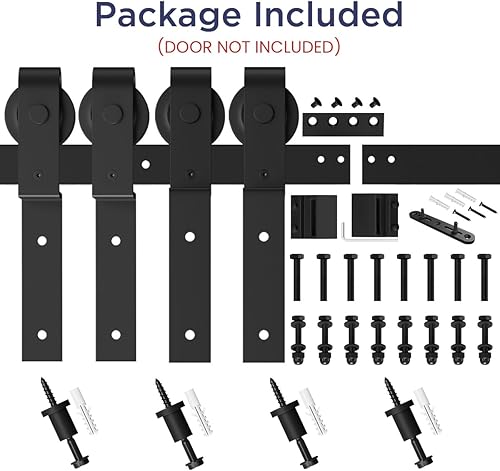 Package Included
(DOOR NOT INCLUDED)