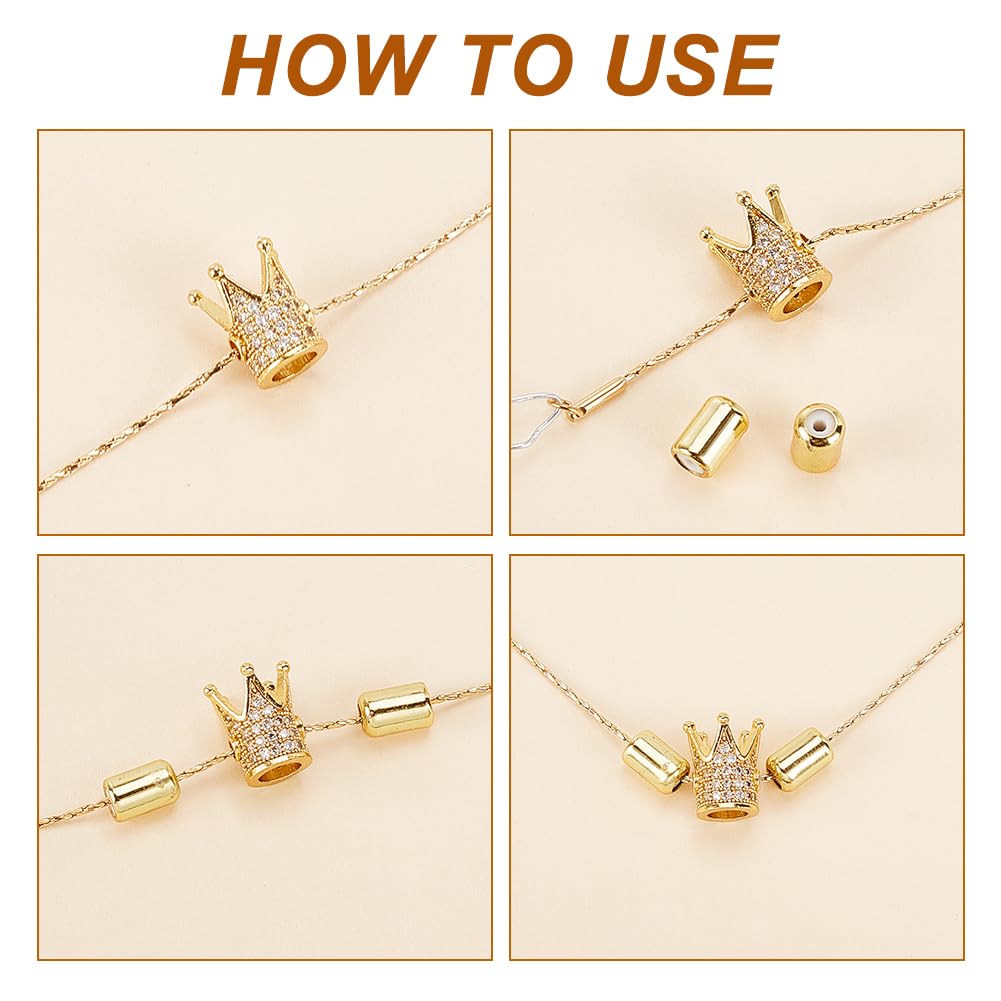 HOW TO USE