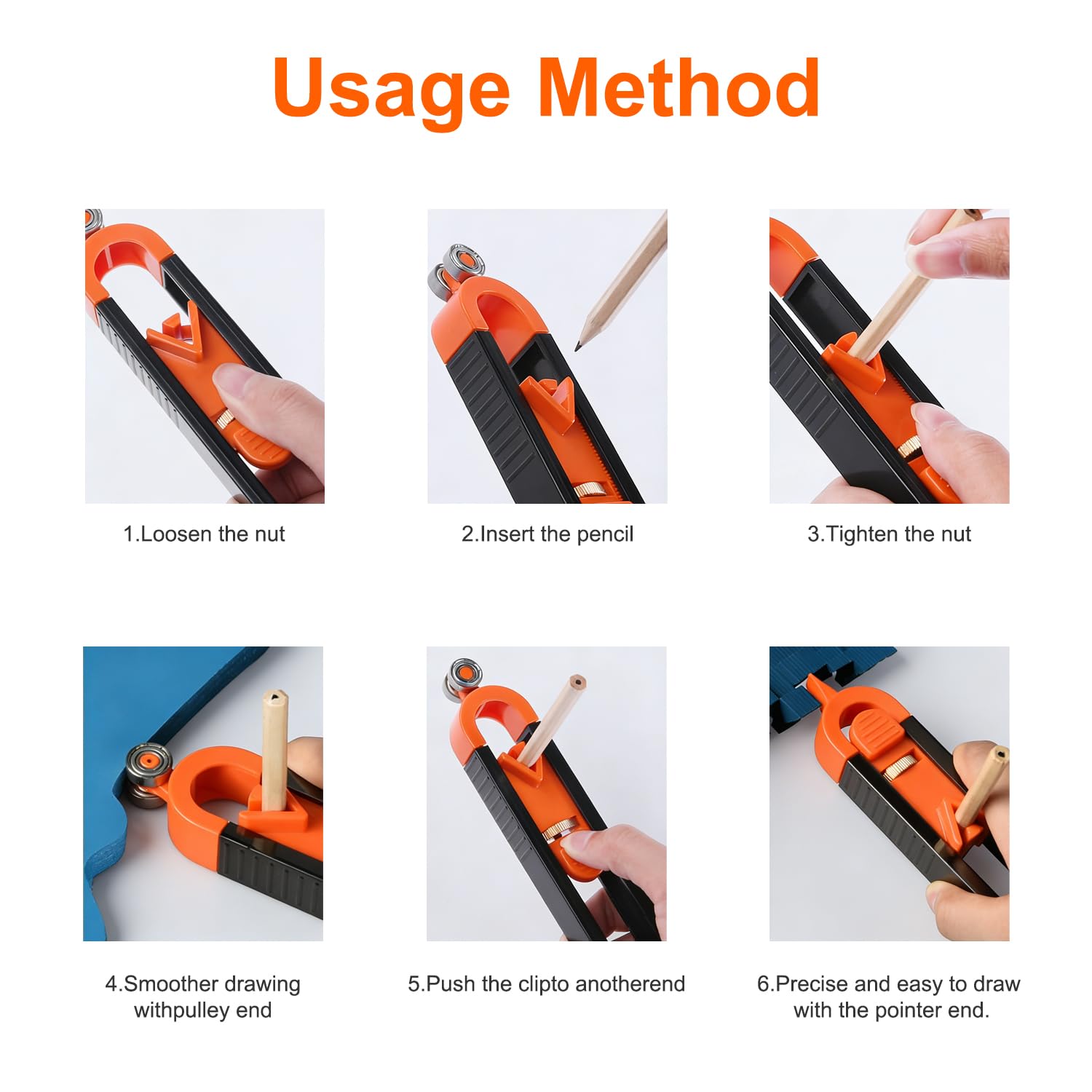 Usage Method

1.Loosen the nut

2.Insert the pencil

3.Tighten the nut

4.Smoother drawing withpulley end

5.Push the clipto anotherend

6.Precise and easy to draw with the pointer end.