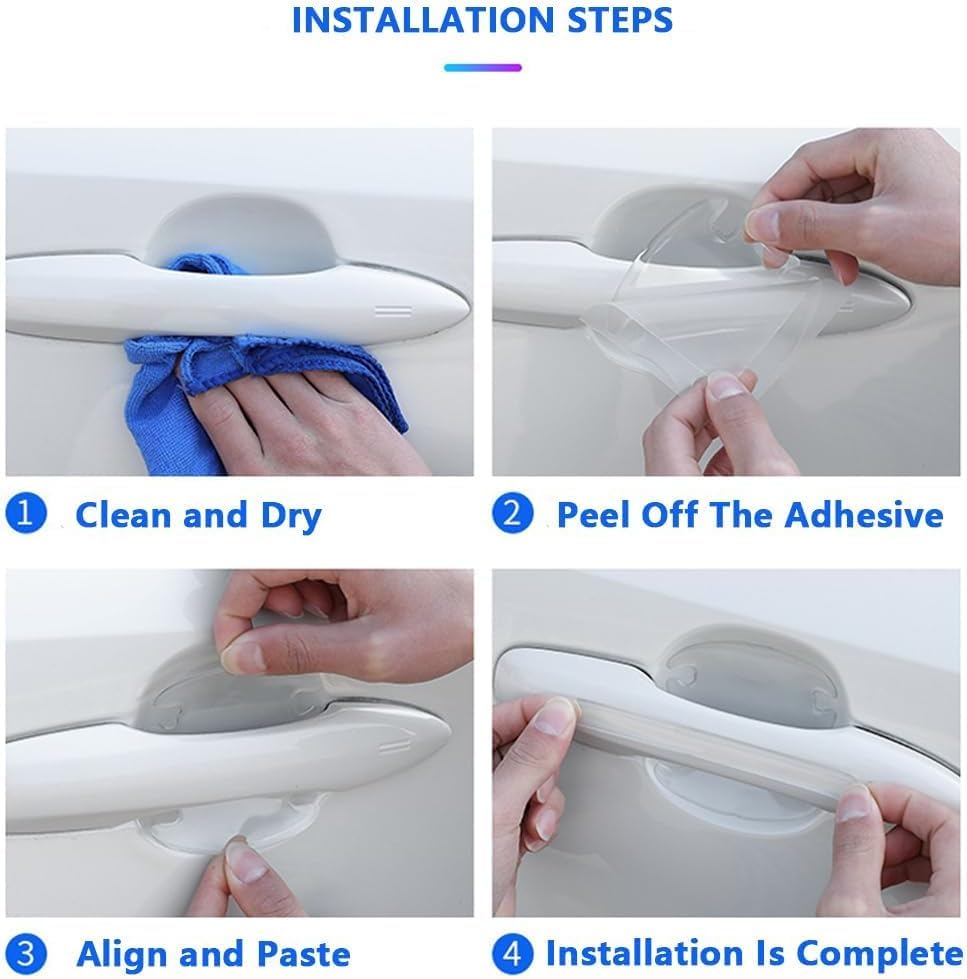 INSTALLATION STEPS

1 Clean and Dry

2 Peel Off The Adhesive

3 Align and Paste

4 Installation Is Complete