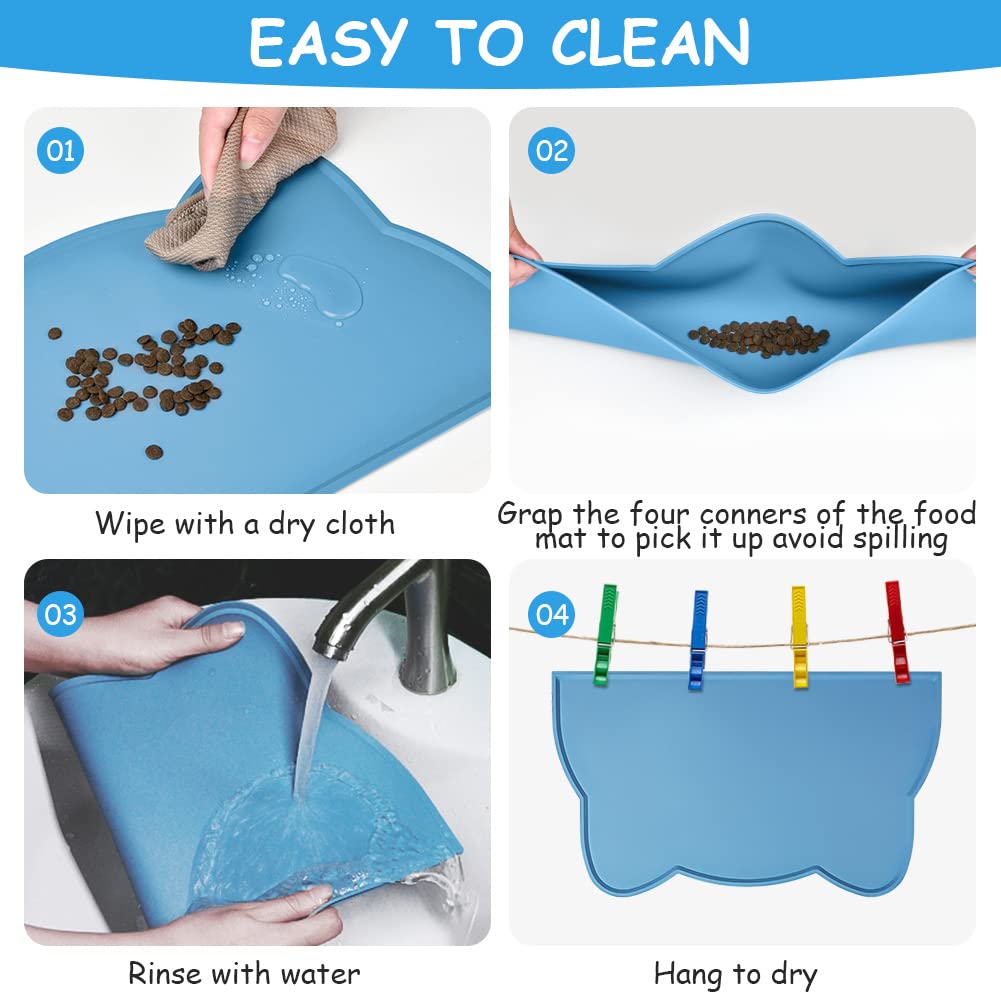 EASY TO CLEAN

01

Wipe with a dry cloth

02

Grap the four conners of the food mat to pick it up avoid spilling

03

Rinse with water

04

Hang to dry