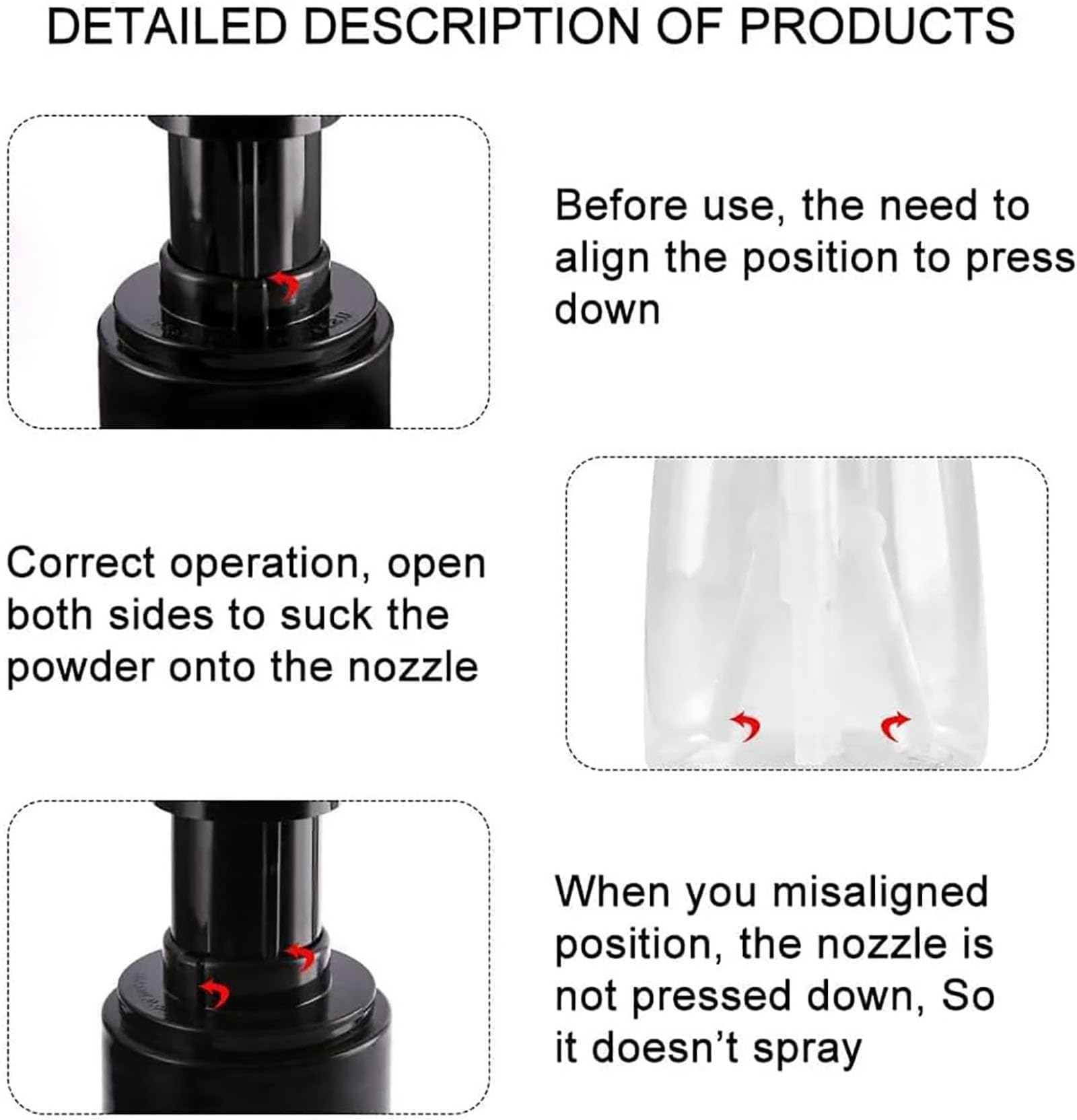 DETAILED DESCRIPTION OF PRODUCTS

Before use, the need to align the position to press down

Correct operation, open both sides to suck the powder onto the nozzle

When you misaligned position, the nozzle is not pressed down, So it doesn't spray