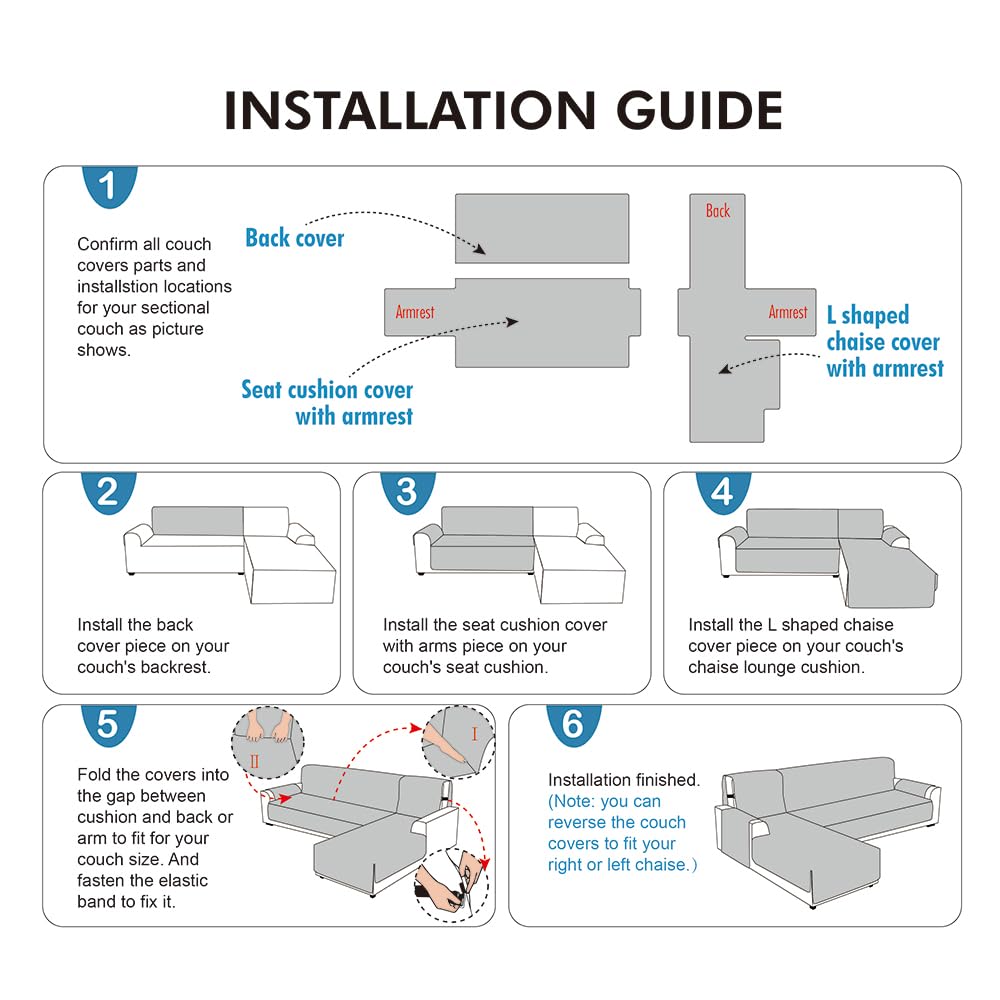 INSTALLATION GUIDE

1

Confirm all couch covers parts and installstion locations for your sectional couch as picture shows.

Back cover

Armrest

Seat cushion cover with armrest

Back

Armrest

L shaped chaise cover with armrest

2

Install the back cover piece on your couch's backrest.

3

Install the seat cushion cover with arms piece on your couch's seat cushion.

4

Install the L shaped chaise cover piece on your couch's chaise lounge cushion.

5

Fold the covers into the gap between cushion and back or arm to fit for your couch size. And fasten the elastic band to fix it.

II

I

6

Installation finished. (Note: you can reverse the couch covers to fit your right or left chaise.)