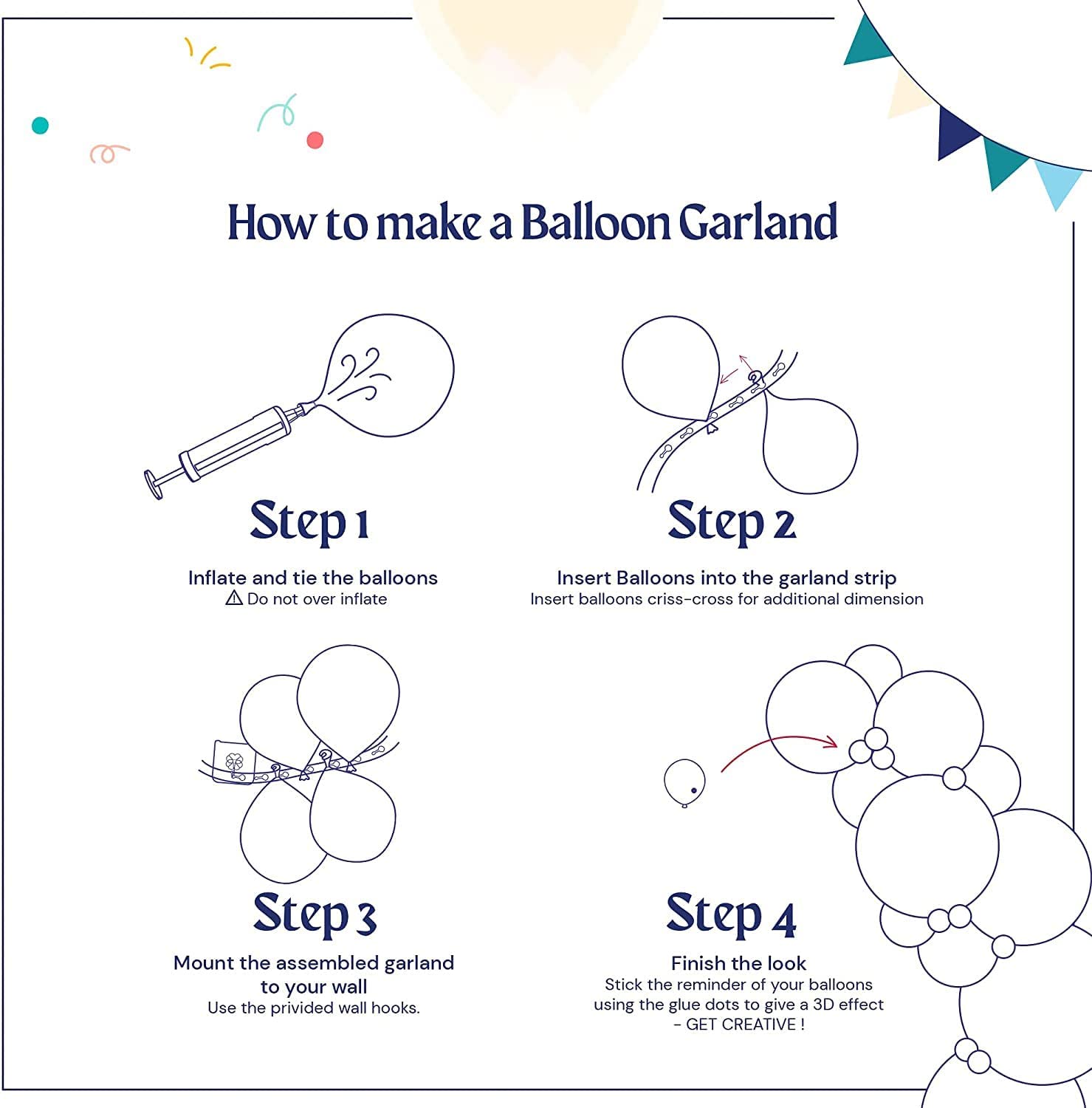 How to make a Balloon Garland

Step 1

Inflate and tie the balloons
⚠ Do not over inflate

Step 2

Insert Balloons into the garland strip
Insert balloons criss-cross for additional dimension

Step 3

Mount the assembled garland to your wall
Use the privided wall hooks.

Step 4

Finish the look
Stick the reminder of your balloons using the glue dots to give a 3D effect - GET CREATIVE !