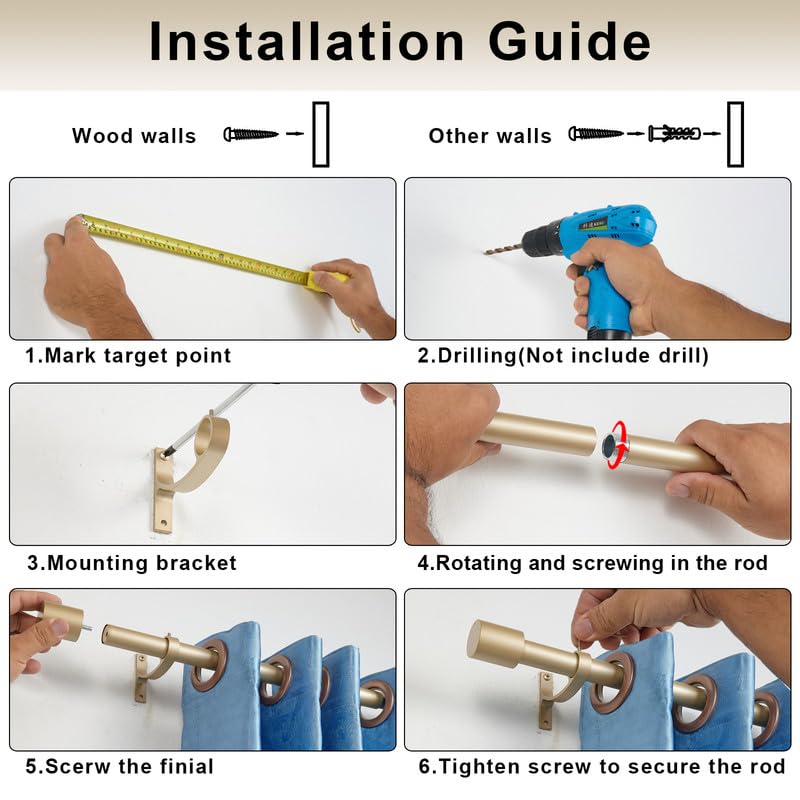 Installation Guide

Wood walls

Other walls

1.Mark target point

2.Drilling(Not include drill)

3.Mounting bracket

4.Rotating and screwing in the rod

5.Scerw the finial

6.Tighten screw to secure the rod