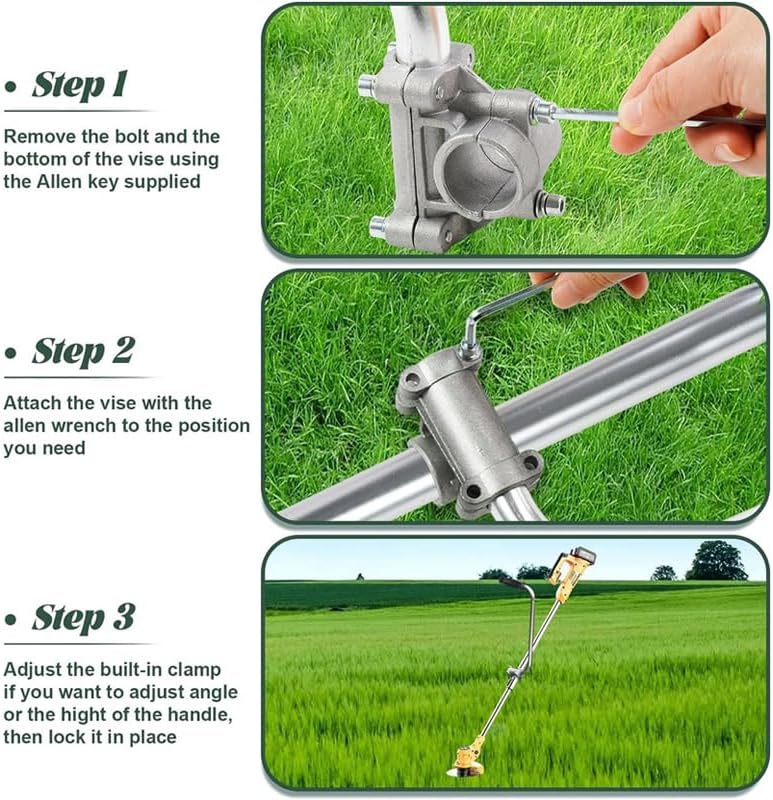 • Step 1

Remove the bolt and the bottom of the vise using the Allen key supplied

• Step 2

Attach the vise with the allen wrench to the position you need

• Step 3

Adjust the built-in clamp if you want to adjust angle or the hight of the handle, then lock it in place