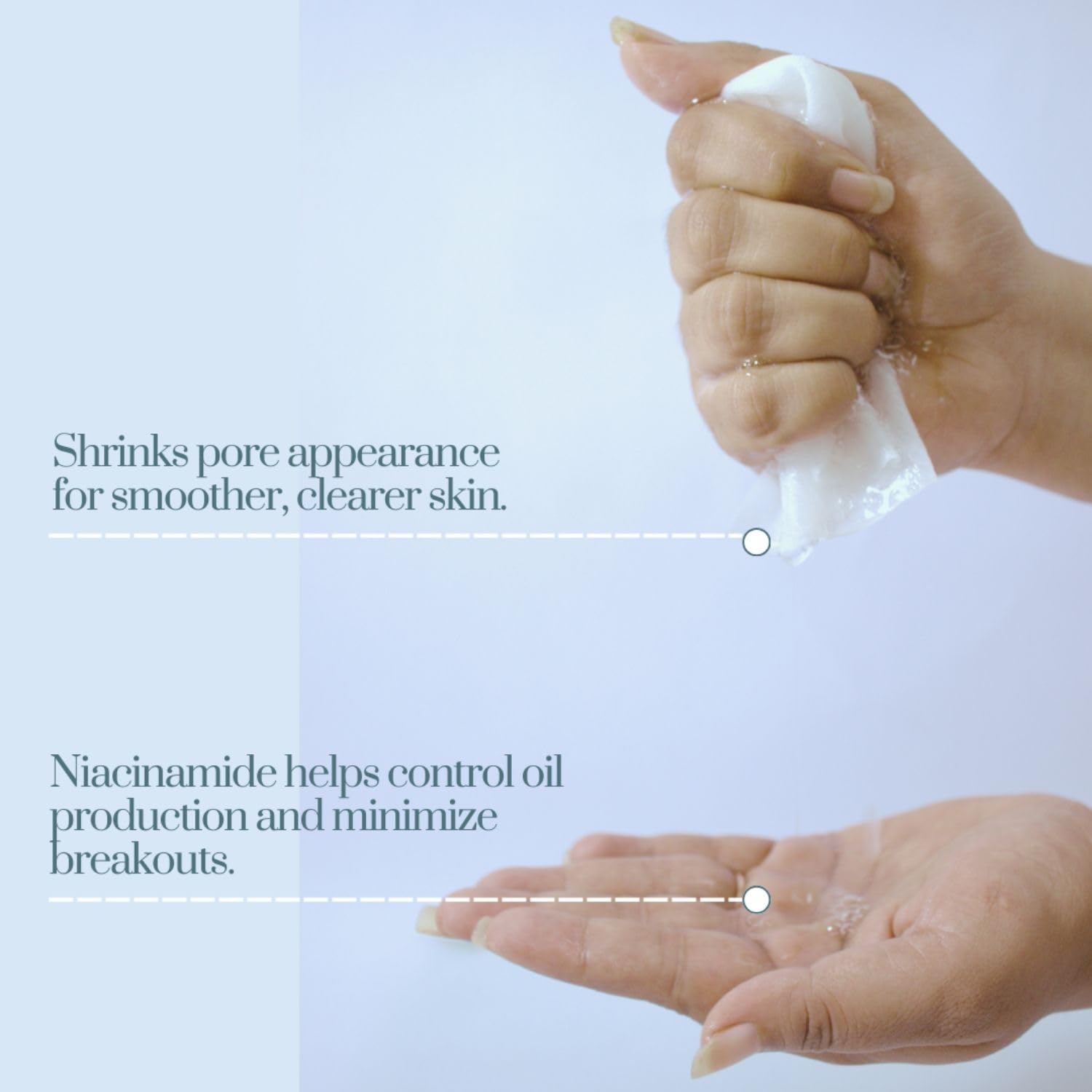 Shrinks pore appearance for smoother, clearer skin.

Niacinamide helps control oil production and minimize breakouts.