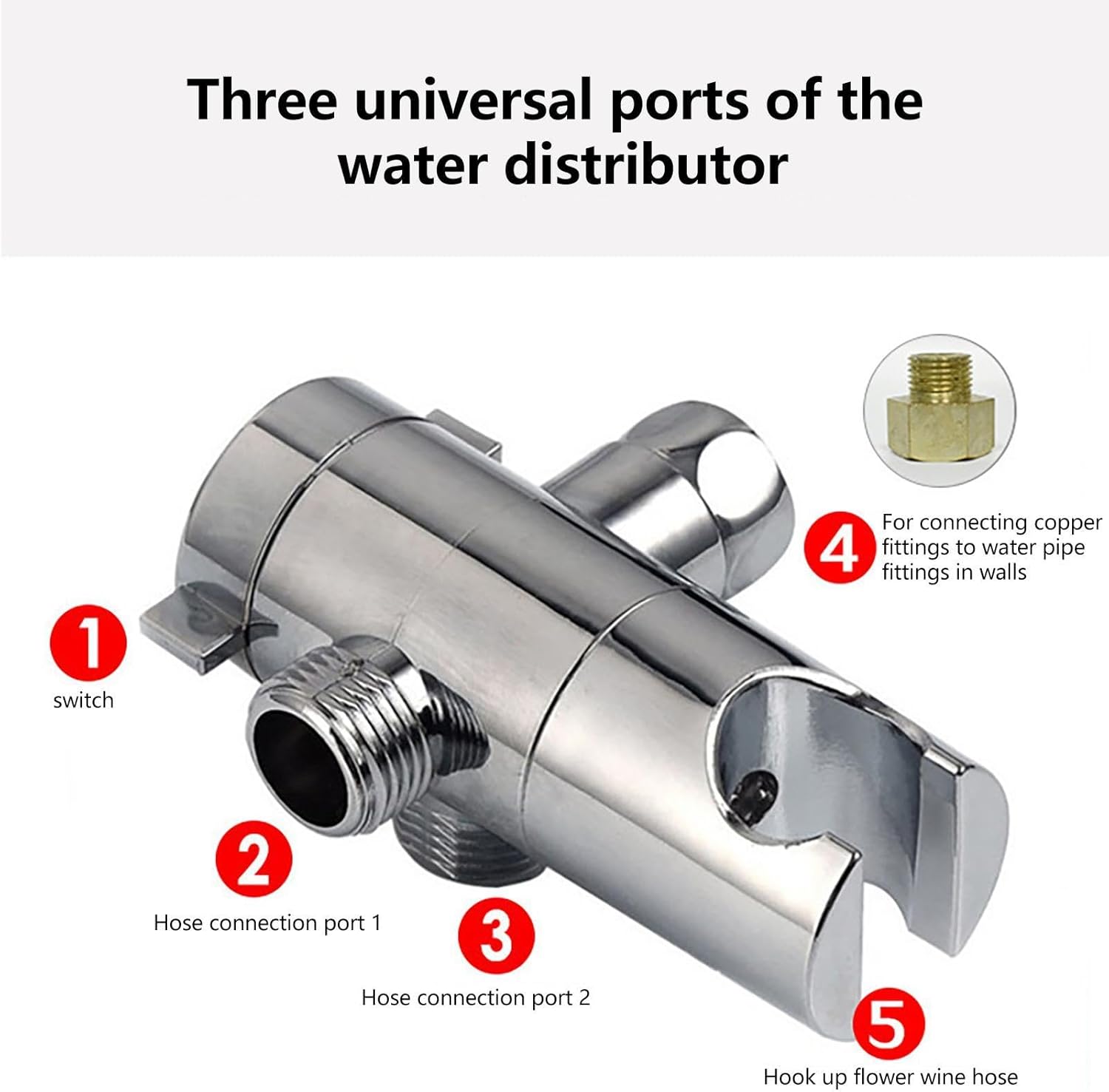 Three universal ports of the water distributor

4
For connecting copper fittings to water pipe fittings in walls

1
switch

2
Hose connection port 1

3
Hose connection port 2

5
Hook up flower wine hose