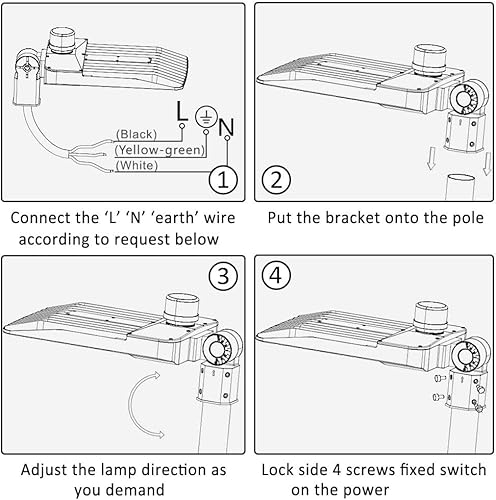 L
N
(Black)
(Yellow-green)
(White)
①

Connect the ‘L’ ‘N’ ‘earth’ wire according to request below

②

Put the bracket onto the pole

③

Adjust the lamp direction as you demand

④

Lock side 4 screws fixed switch on the power