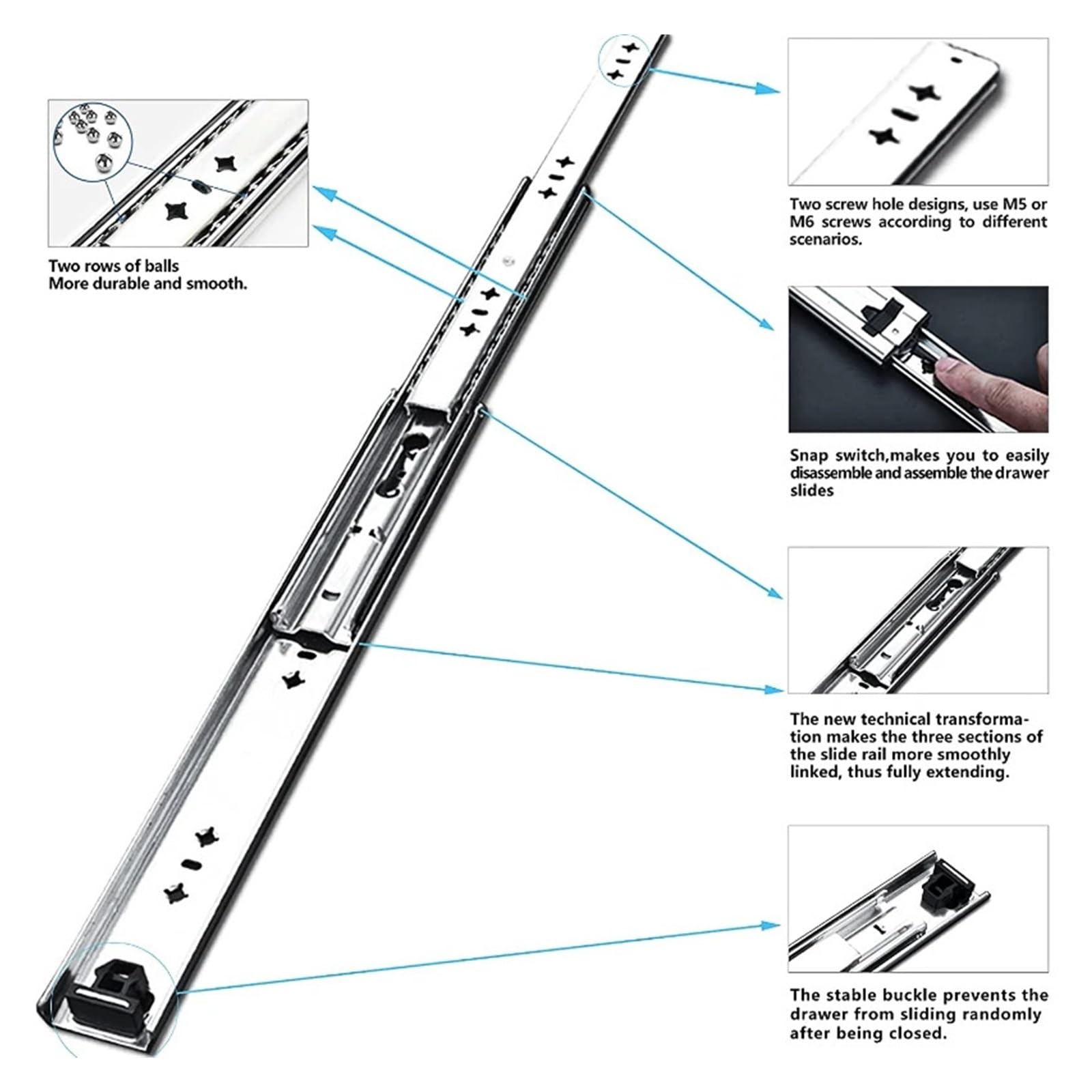 Two rows of balls
More durable and smooth.

Two screw hole designs, use M5 or M6 screws according to different scenarios.

Snap switch,makes you to easily disassemble and assemble the drawer slides

The new technical transformation makes the three sections of the slide rail more smoothly linked, thus fully extending.

The stable buckle prevents the drawer from sliding randomly after being closed.