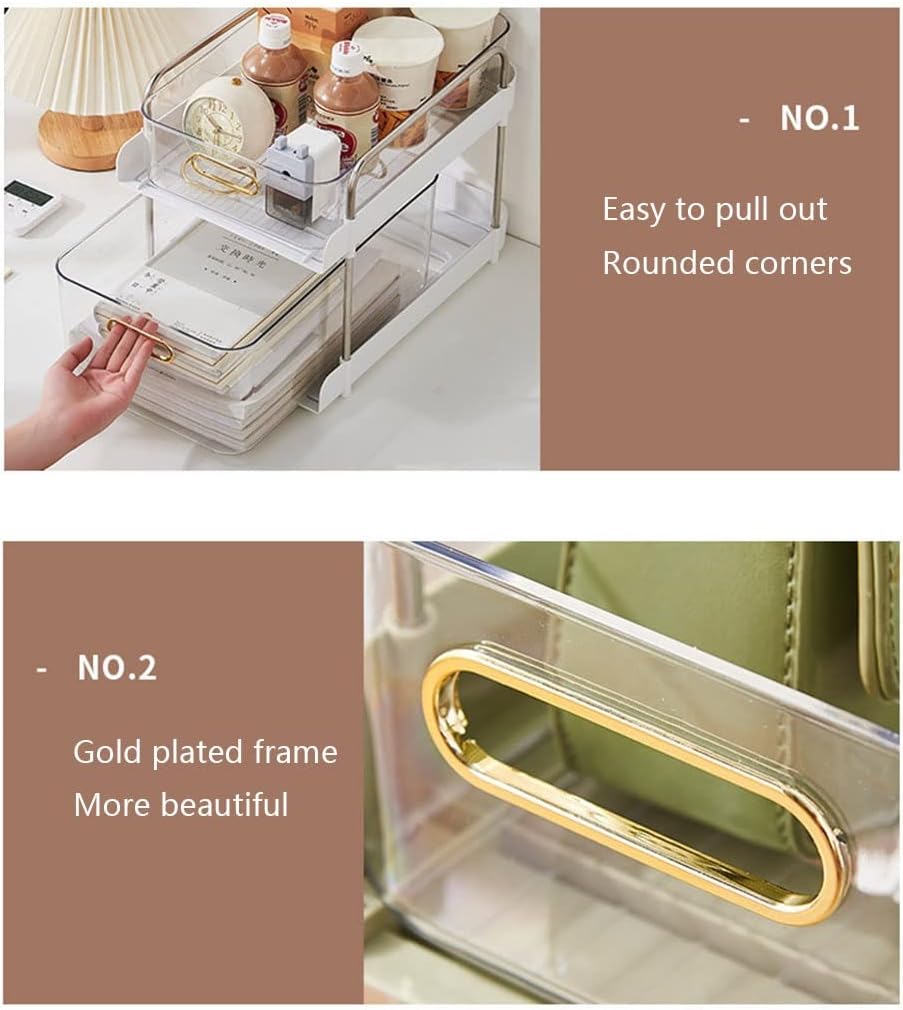 - NO.1

Easy to pull out
Rounded corners

- NO.2

Gold plated frame
More beautiful