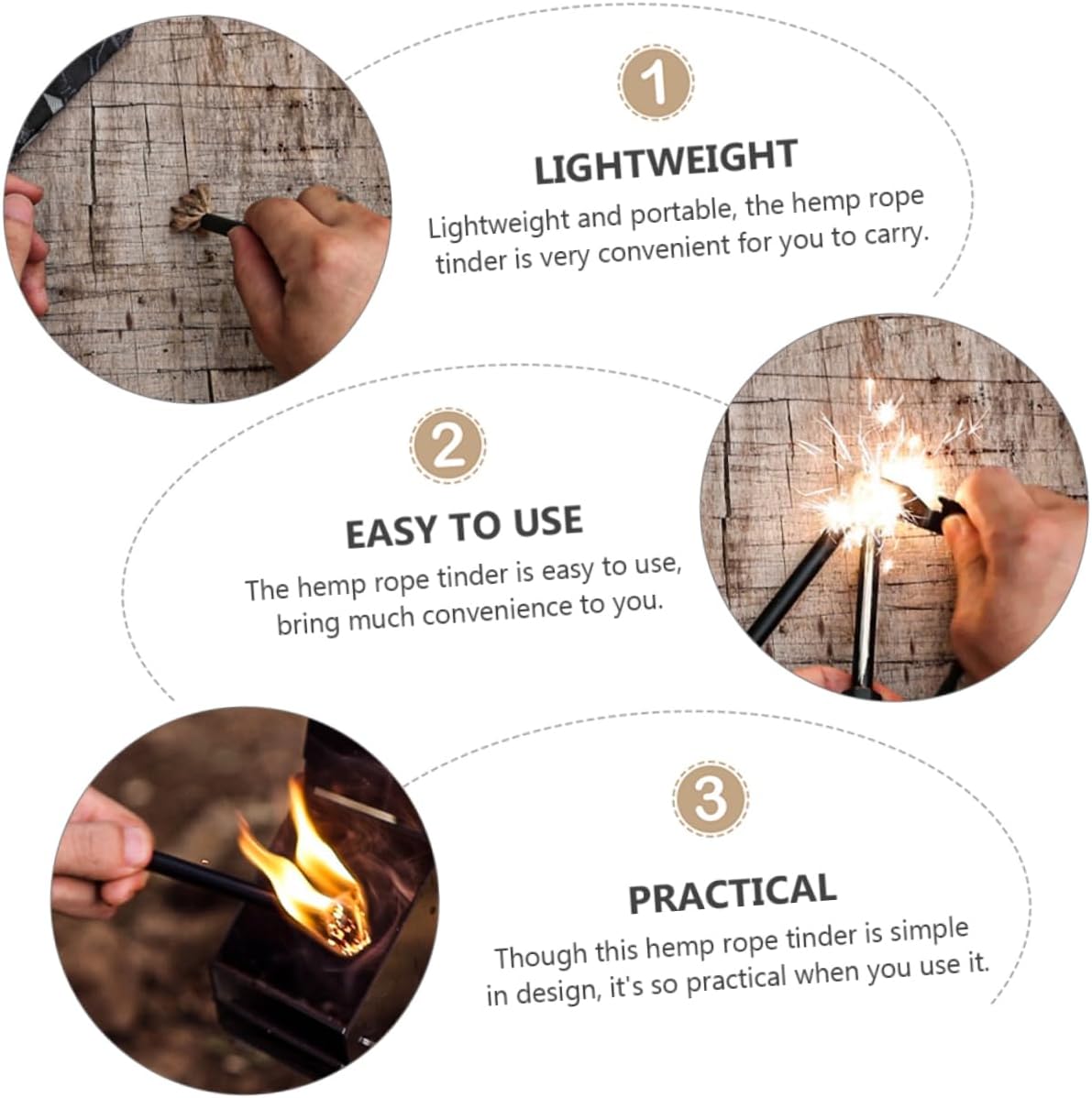 1

LIGHTWEIGHT

Lightweight and portable, the hemp rope tinder is very convenient for you to carry.

2

EASY TO USE

The hemp rope tinder is easy to use, bring much convenience to you.

3

PRACTICAL

Though this hemp rope tinder is simple in design, it's so practical when you use it.