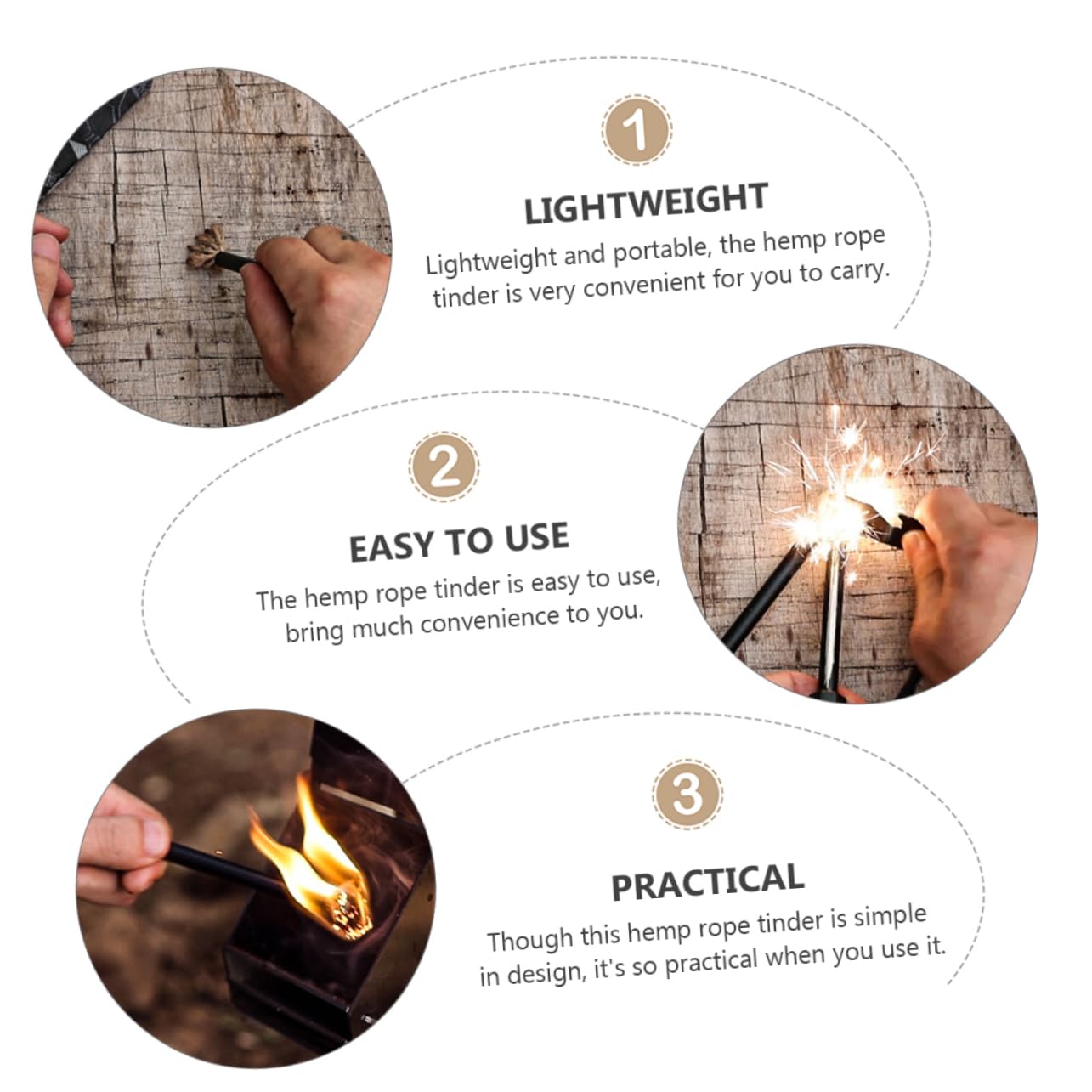 1

LIGHTWEIGHT

Lightweight and portable, the hemp rope tinder is very convenient for you to carry.

2

EASY TO USE

The hemp rope tinder is easy to use, bring much convenience to you.

3

PRACTICAL

Though this hemp rope tinder is simple in design, it's so practical when you use it.