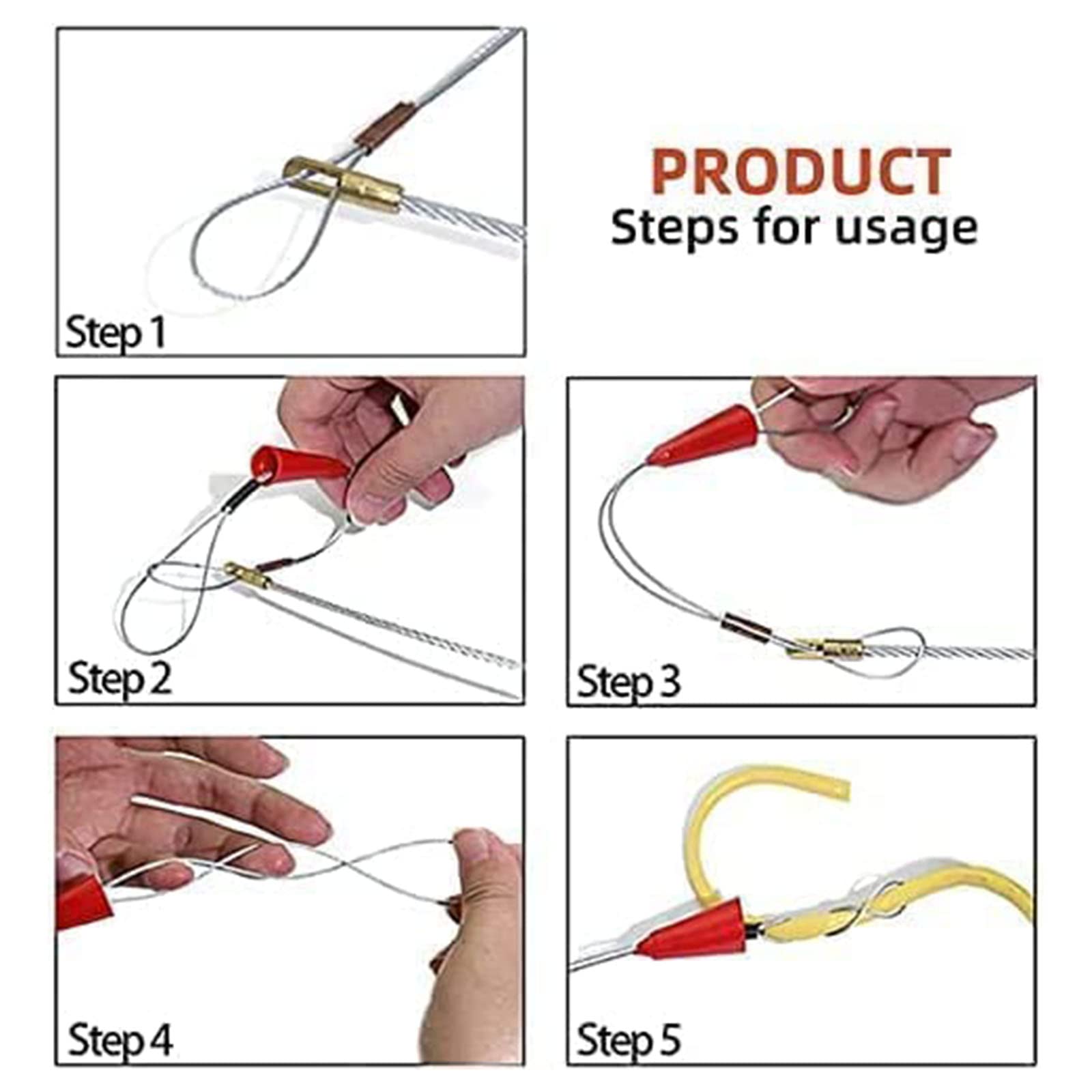 PRODUCT
Steps for usage

Step 1

Step 2

Step 3

Step 4

Step 5