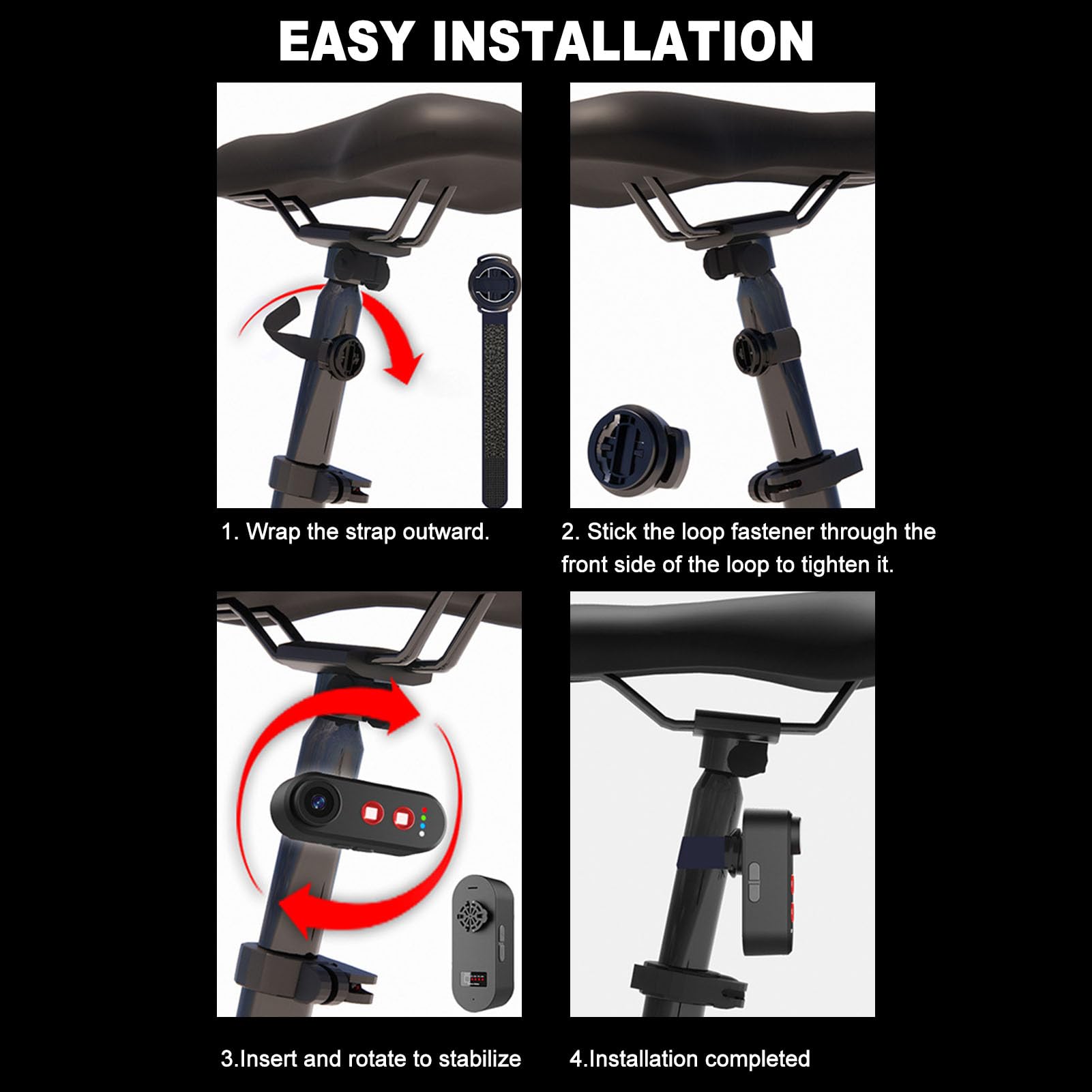 EASY INSTALLATION

1. Wrap the strap outward.

2. Stick the loop fastener through the front side of the loop to tighten it.

3.Insert and rotate to stabilize

4.Installation completed